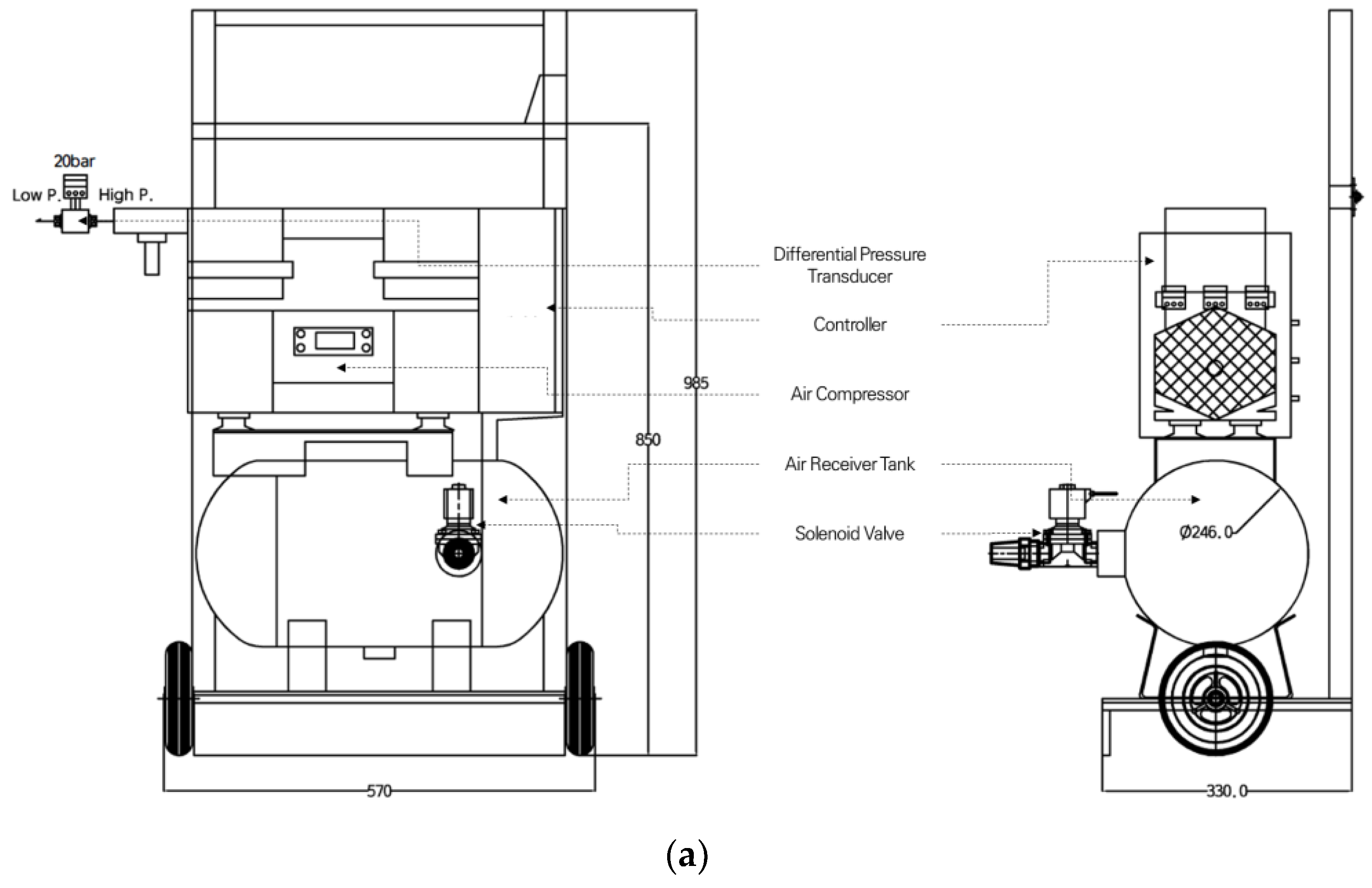 20bar
Low P.
High P.

Differential Pressure Transducer

Controller

Air Compressor

Air Receiver Tank

Solenoid Valve

985

850

570

Ø246.0

330.0

(a)