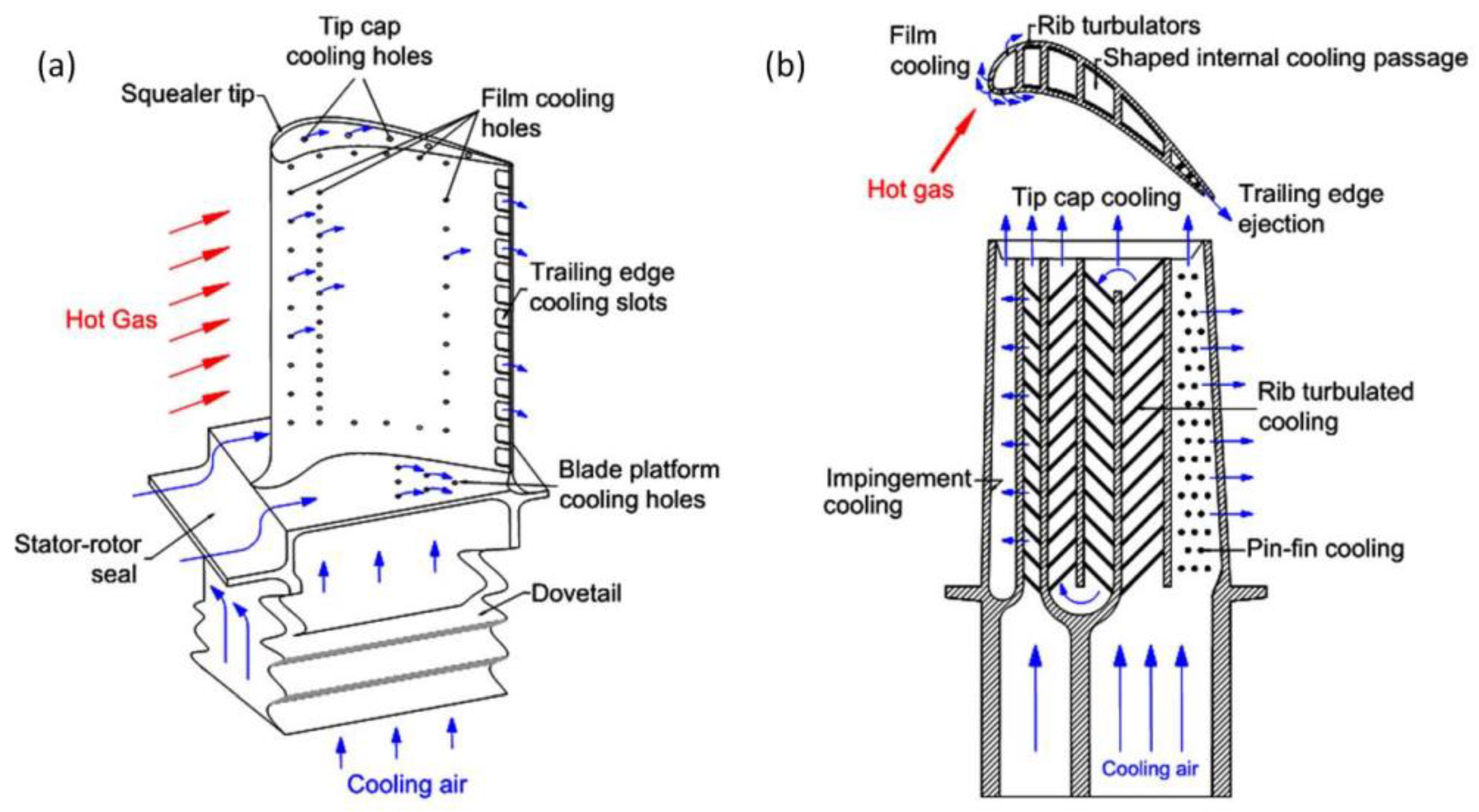 (a)

Tip cap cooling holes

Squealer tip

Film cooling holes

Hot Gas

Trailing edge cooling slots

Blade platform cooling holes

Stator-rotor seal

Dovetail

Cooling air

(b)

Film cooling

Rib turbulators

Shaped internal cooling passage

Hot gas

Tip cap cooling

Trailing edge ejection

Rib turbulated cooling

Impingement cooling

Pin-fin cooling

Cooling air