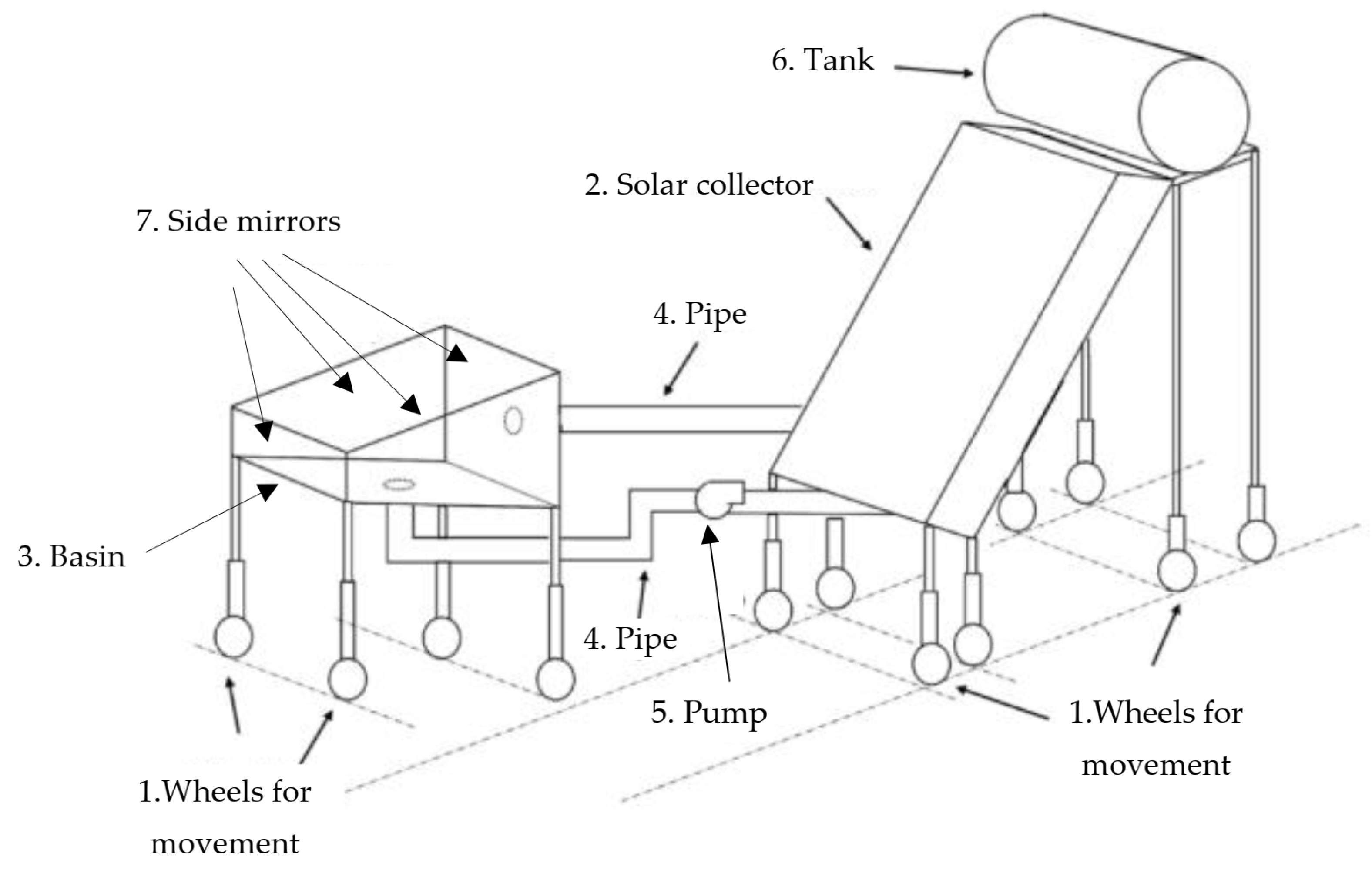 6. Tank

2. Solar collector

7. Side mirrors

4. Pipe

3. Basin

4. Pipe

5. Pump

1.Wheels for movement

1.Wheels for movement