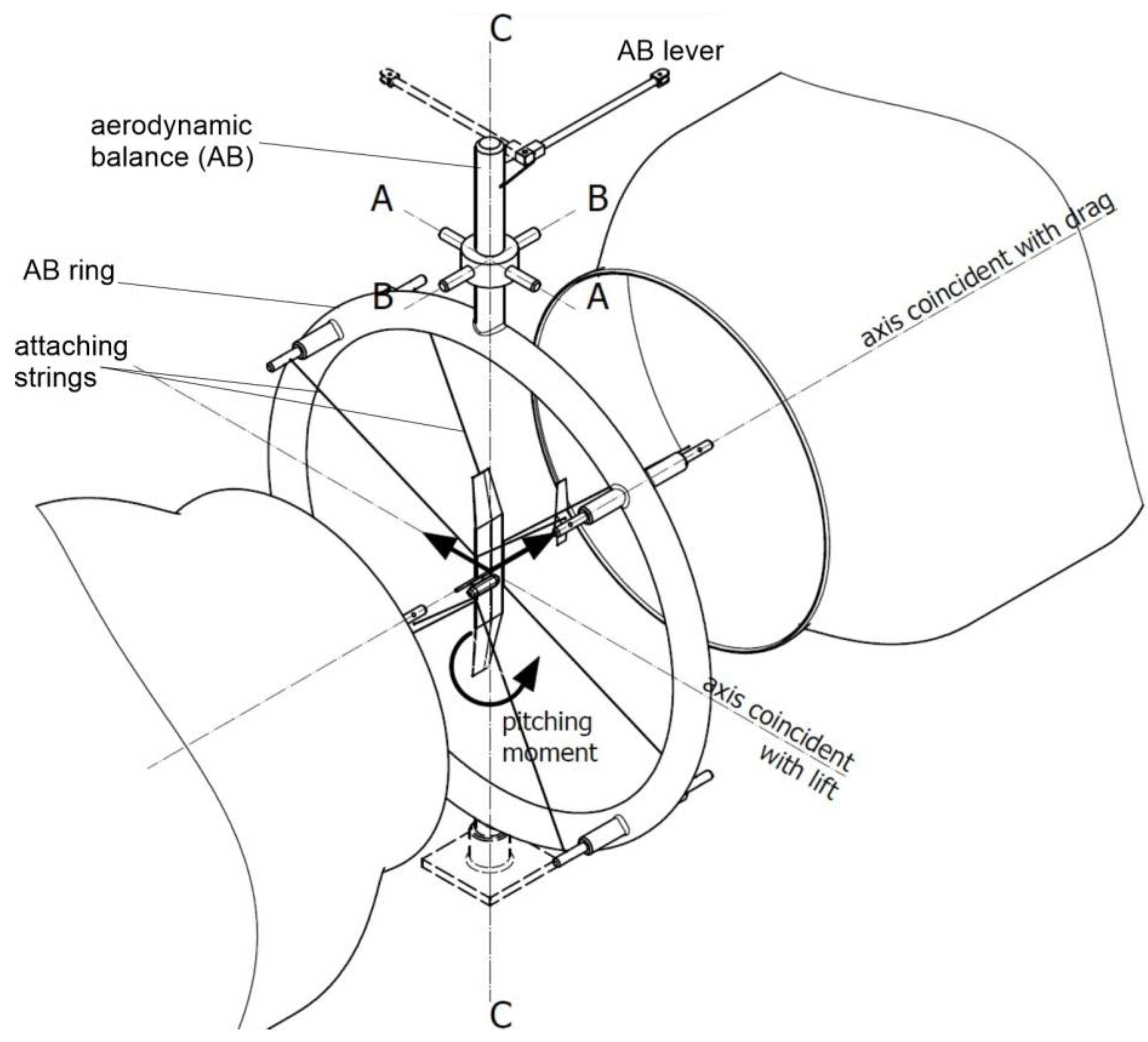 C

AB lever

aerodynamic balance (AB)

A

B

AB ring

B

A

axis coincident with drag

attaching strings

pitching moment

axis coincident with lift

C