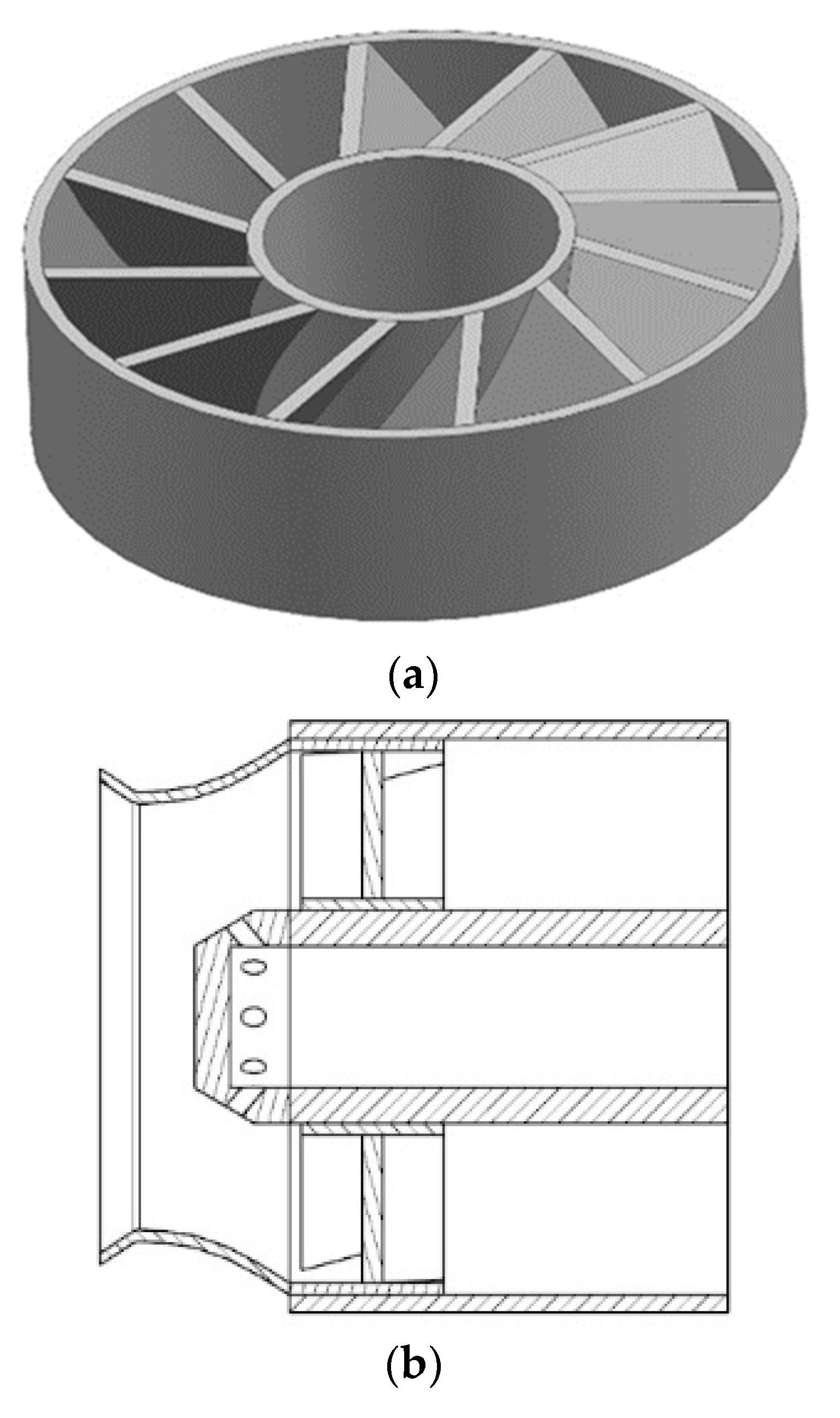 (a)

(b)