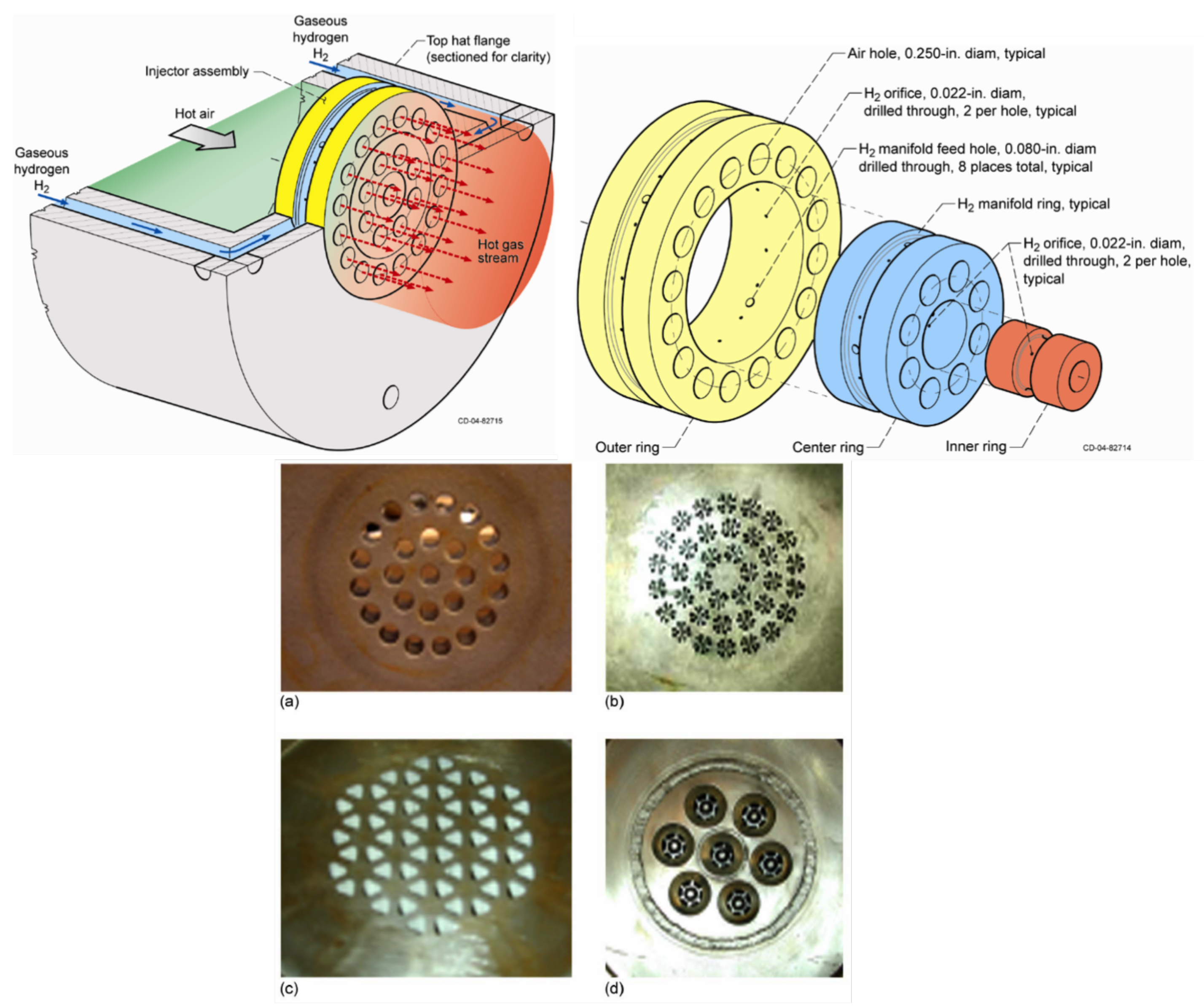 Gaseous hydrogen $H_2$

Top hat flange (sectioned for clarity)

Injector assembly

Hot air

Gaseous hydrogen $H_2$

Hot gas stream

CD-04-82715

Air hole, 0.250-in. diam, typical

$H_2$ orifice, 0.022-in. diam, drilled through, 2 per hole, typical

$H_2$ manifold feed hole, 0.080-in. diam drilled through, 8 places total, typical

$H_2$ manifold ring, typical

$H_2$ orifice, 0.022-in. diam, drilled through, 2 per hole, typical

Outer ring

Center ring

Inner ring

CD-04-82714

(a)

(b)

(c)

(d)