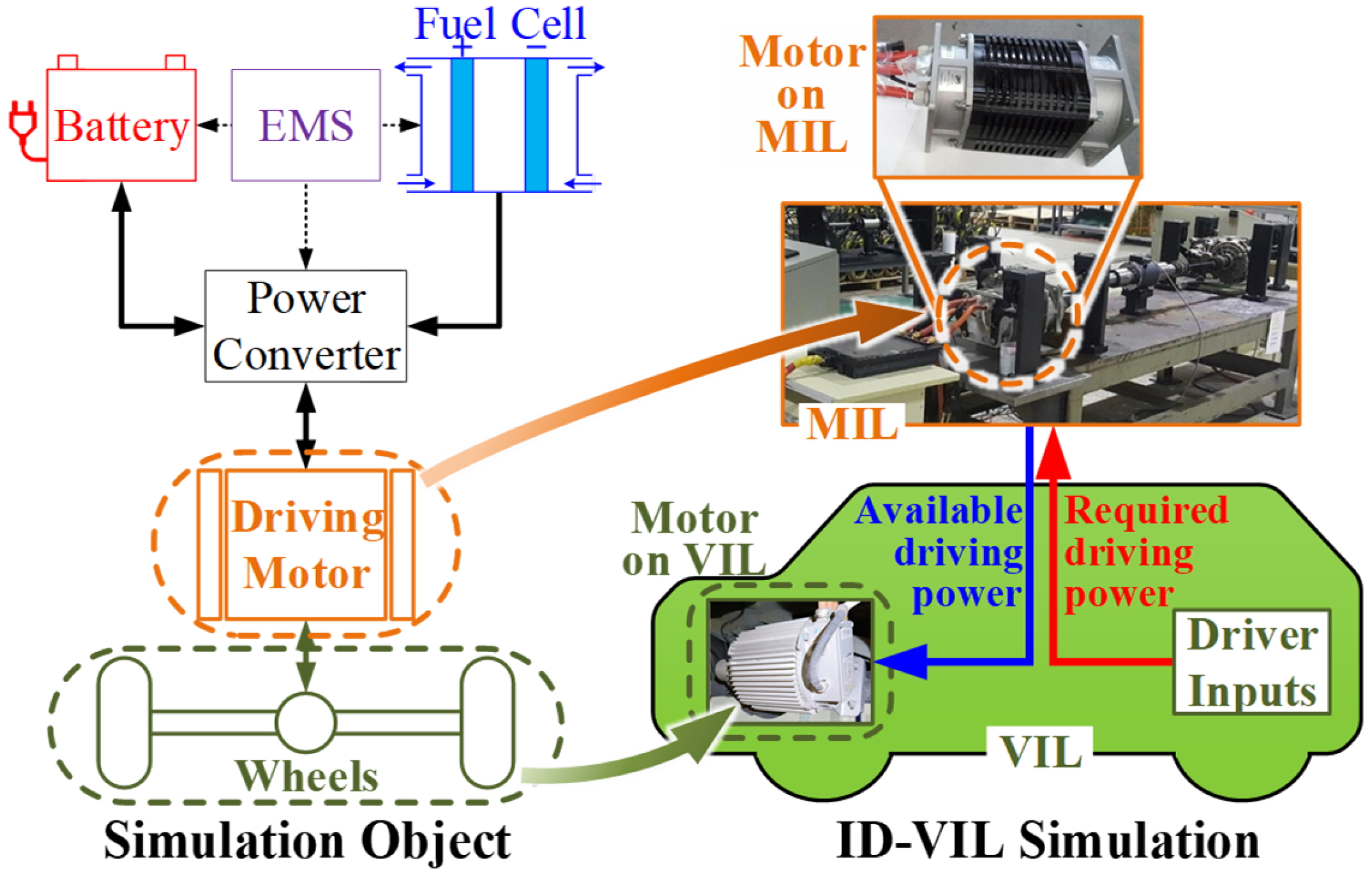 Fuel Cell
+
−
Battery
EMS
Power Converter
Driving Motor
Wheels
Simulation Object

Motor on MIL
MIL
Motor on VIL
Available driving power
Required driving power
Driver Inputs
VIL
ID-VIL Simulation