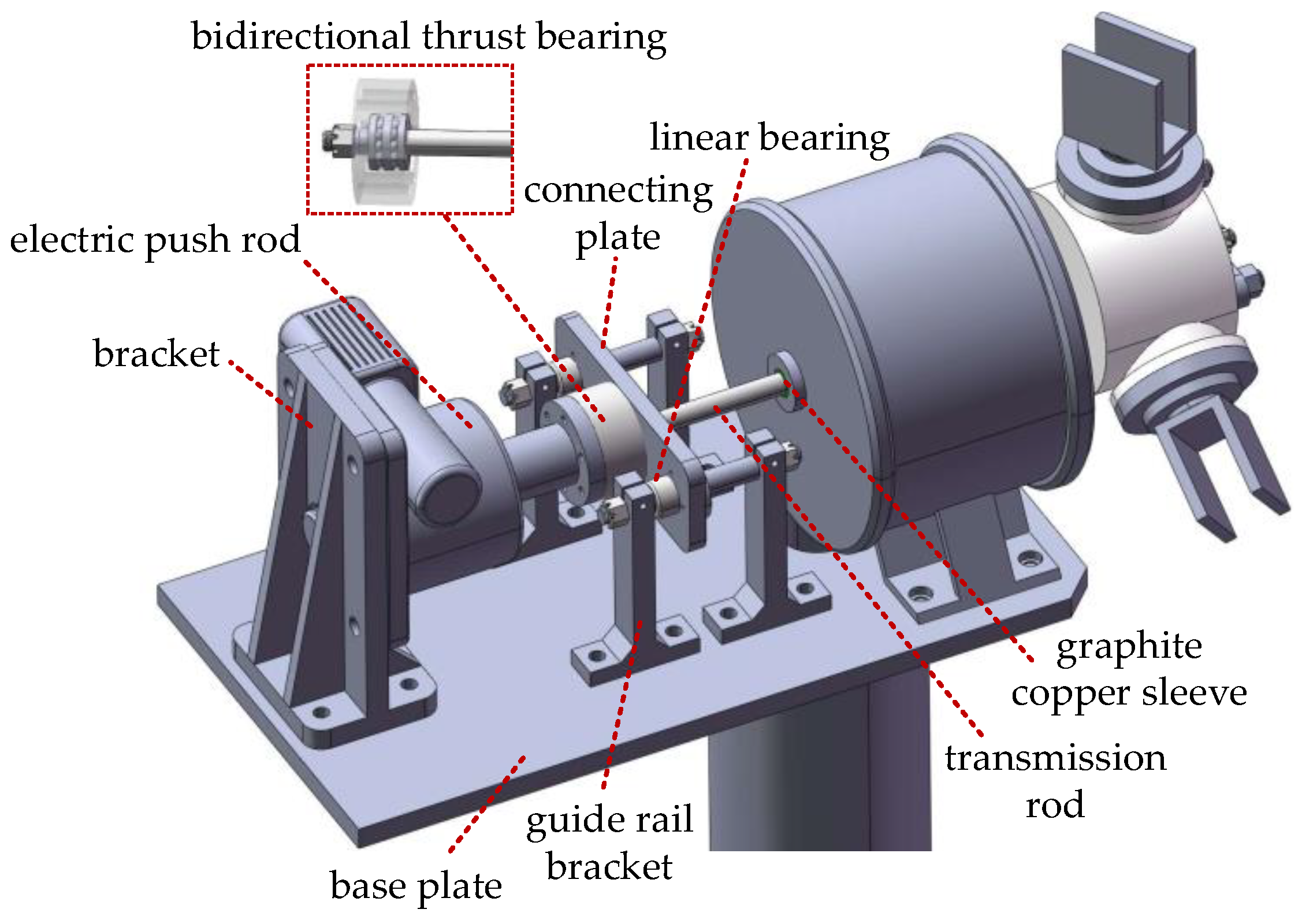 bidirectional thrust bearing

linear bearing

connecting plate

electric push rod

bracket

graphite copper sleeve

transmission rod

guide rail bracket

base plate