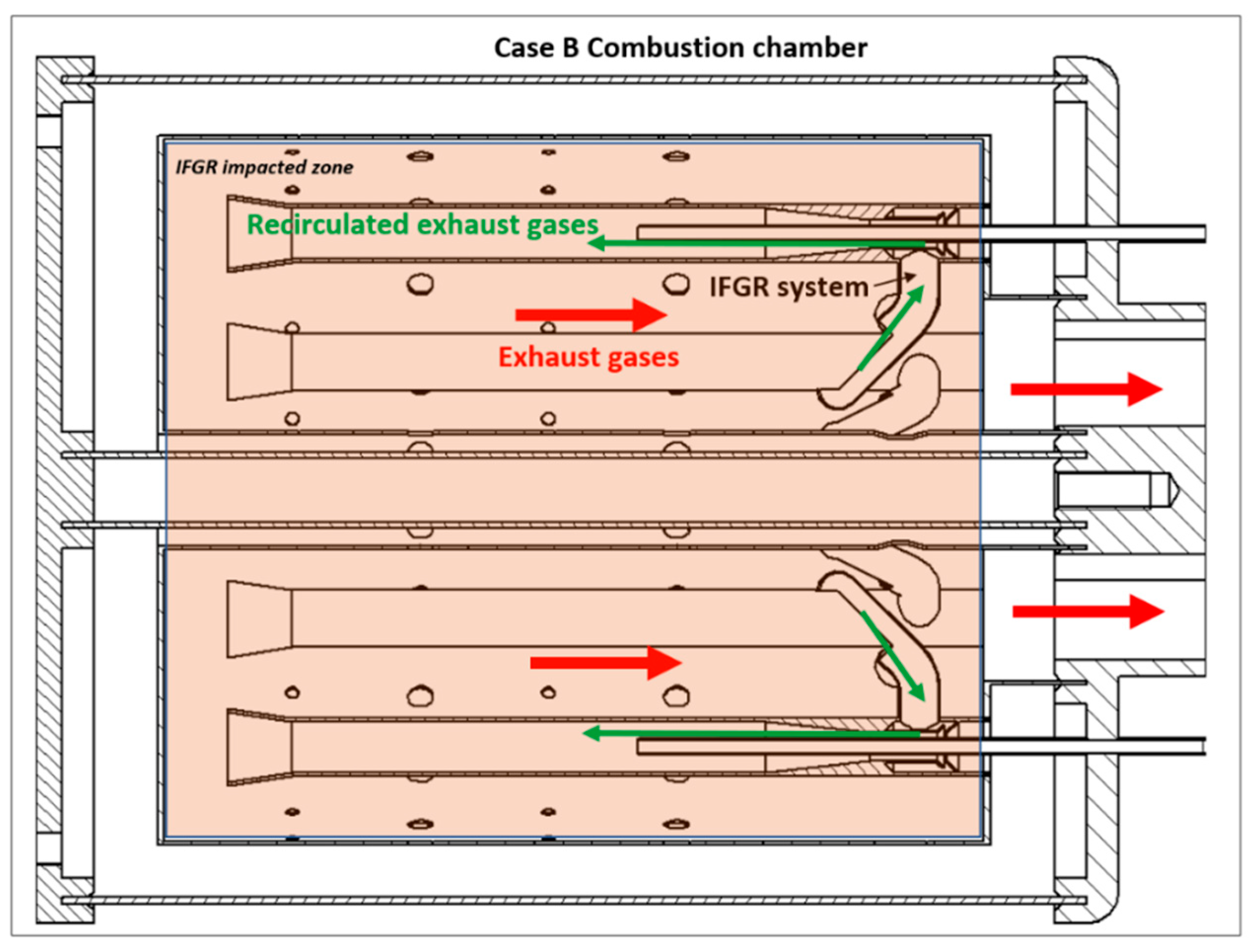 Case B Combustion chamber

IFGR impacted zone

Recirculated exhaust gases

IFGR system

Exhaust gases