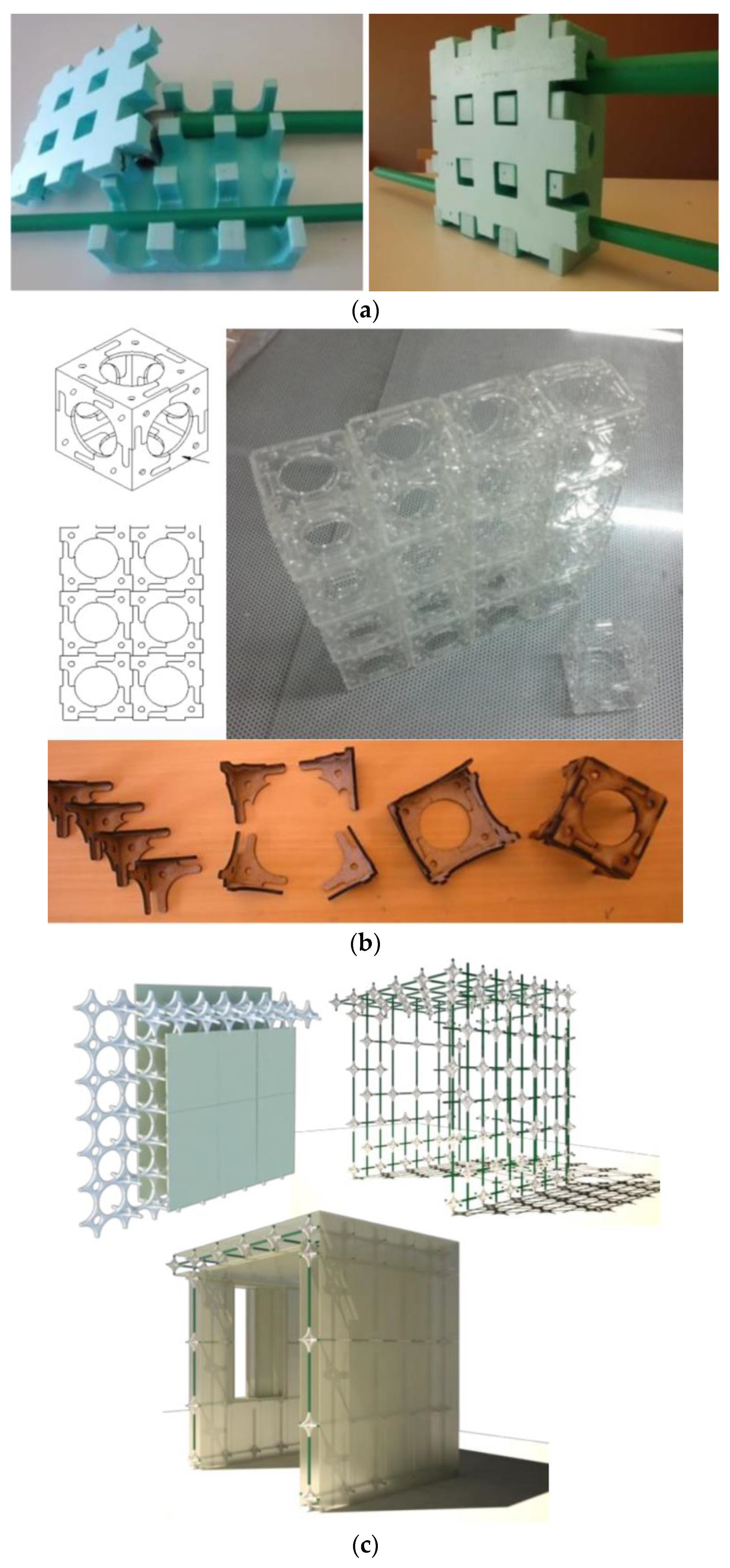 (a)

(b)

(c)