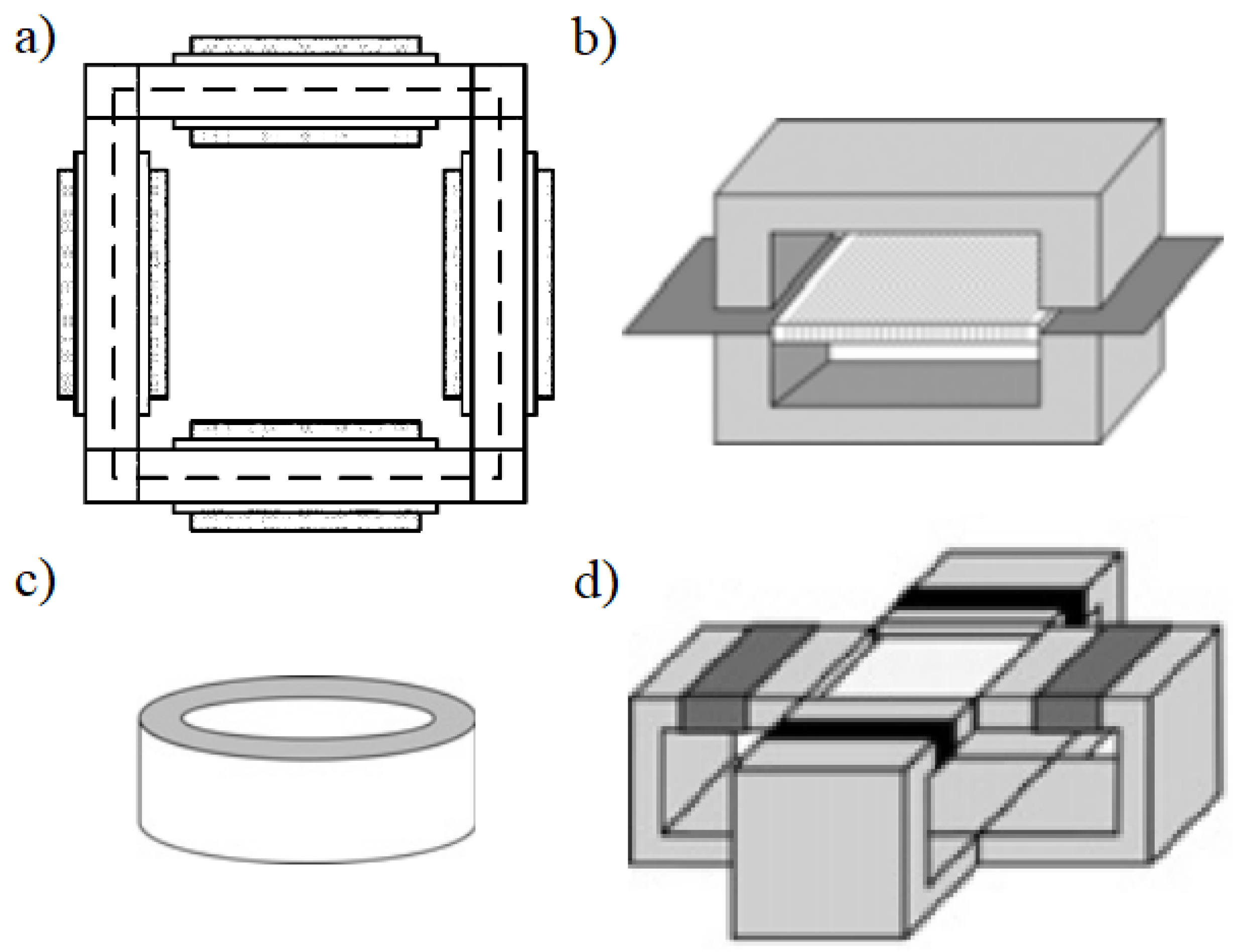 a)
b)
c)
d)