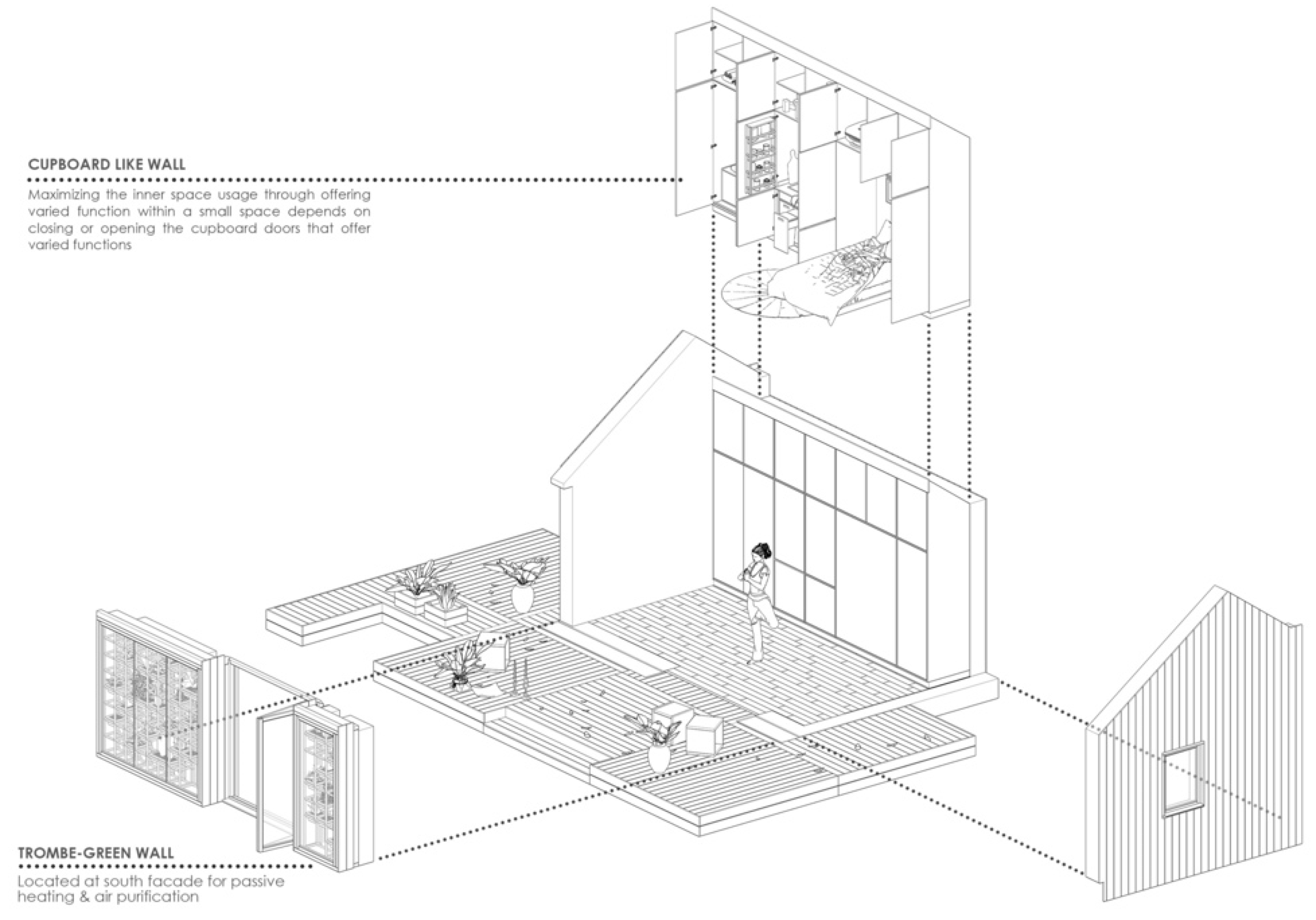 CUPBOARD LIKE WALL

Maximizing the inner space usage through offering varied function within a small space depends on closing or opening the cupboard doors that offer varied functions

TROMBE-GREEN WALL

Located at south facade for passive heating & air purification