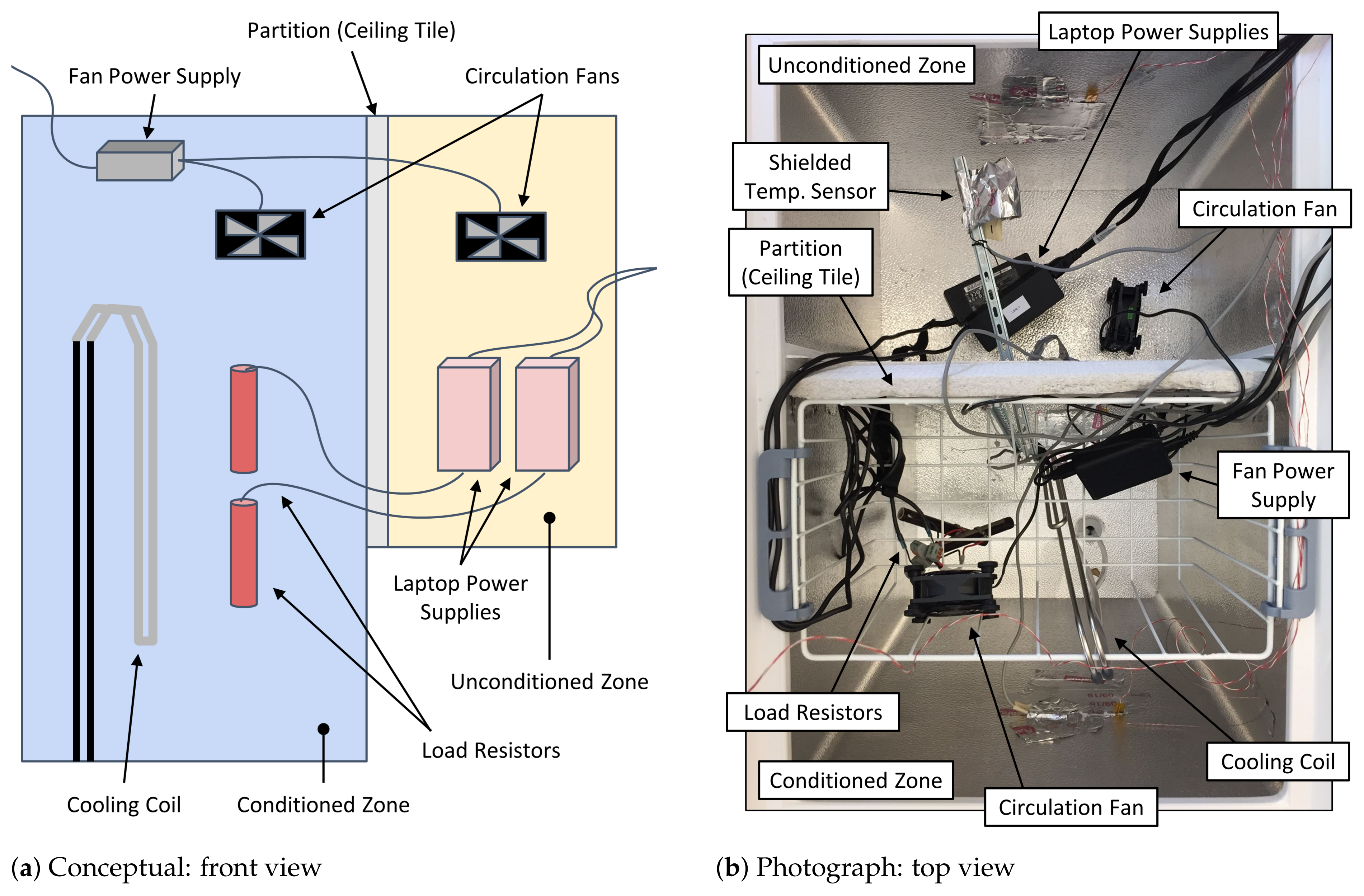 Partition (Ceiling Tile)

Fan Power Supply

Circulation Fans

Laptop Power Supplies

Unconditioned Zone

Load Resistors

Cooling Coil

Conditioned Zone

(a) Conceptual: front view

Laptop Power Supplies

Unconditioned Zone

Shielded Temp. Sensor

Circulation Fan

Partition (Ceiling Tile)

Fan Power Supply

Load Resistors

Cooling Coil

Conditioned Zone

Circulation Fan

(b) Photograph: top view