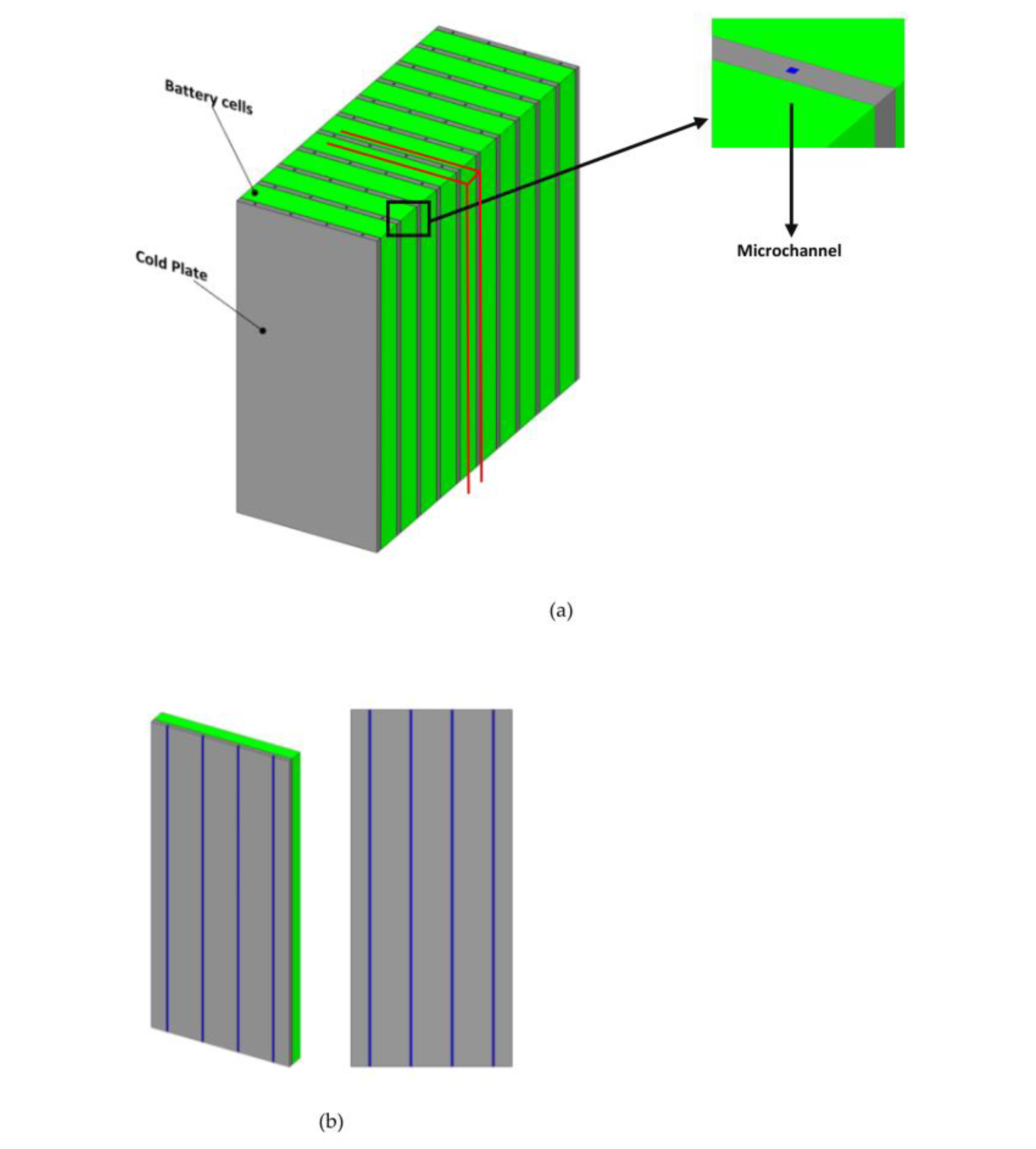 Battery cells

Cold Plate

Microchannel

(a)

(b)