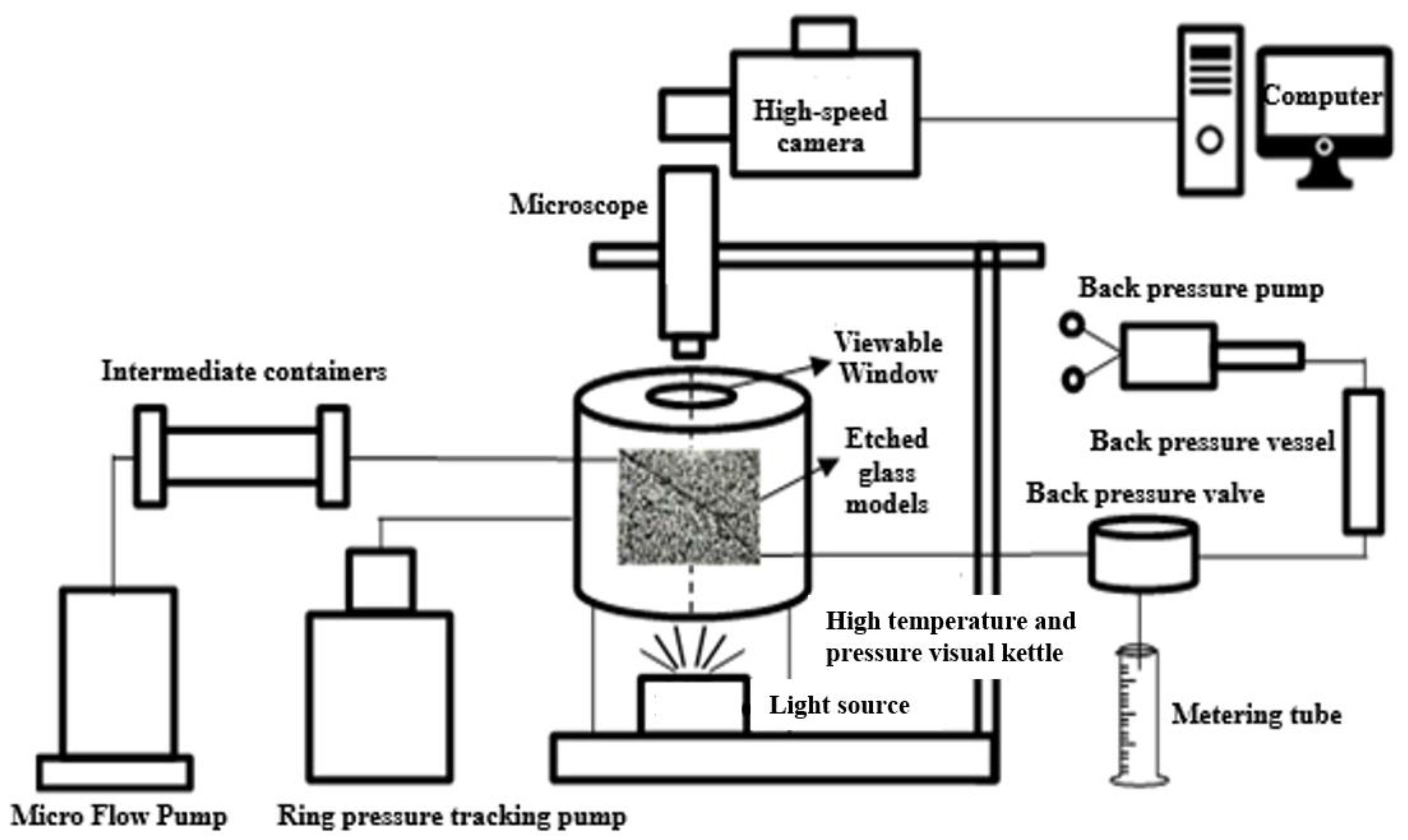 High-speed camera

Computer

Microscope

Back pressure pump

Viewable Window

Intermediate containers

Etched glass models

Back pressure vessel

Back pressure valve

High temperature and pressure visual kettle

Light source

Metering tube

Micro Flow Pump

Ring pressure tracking pump