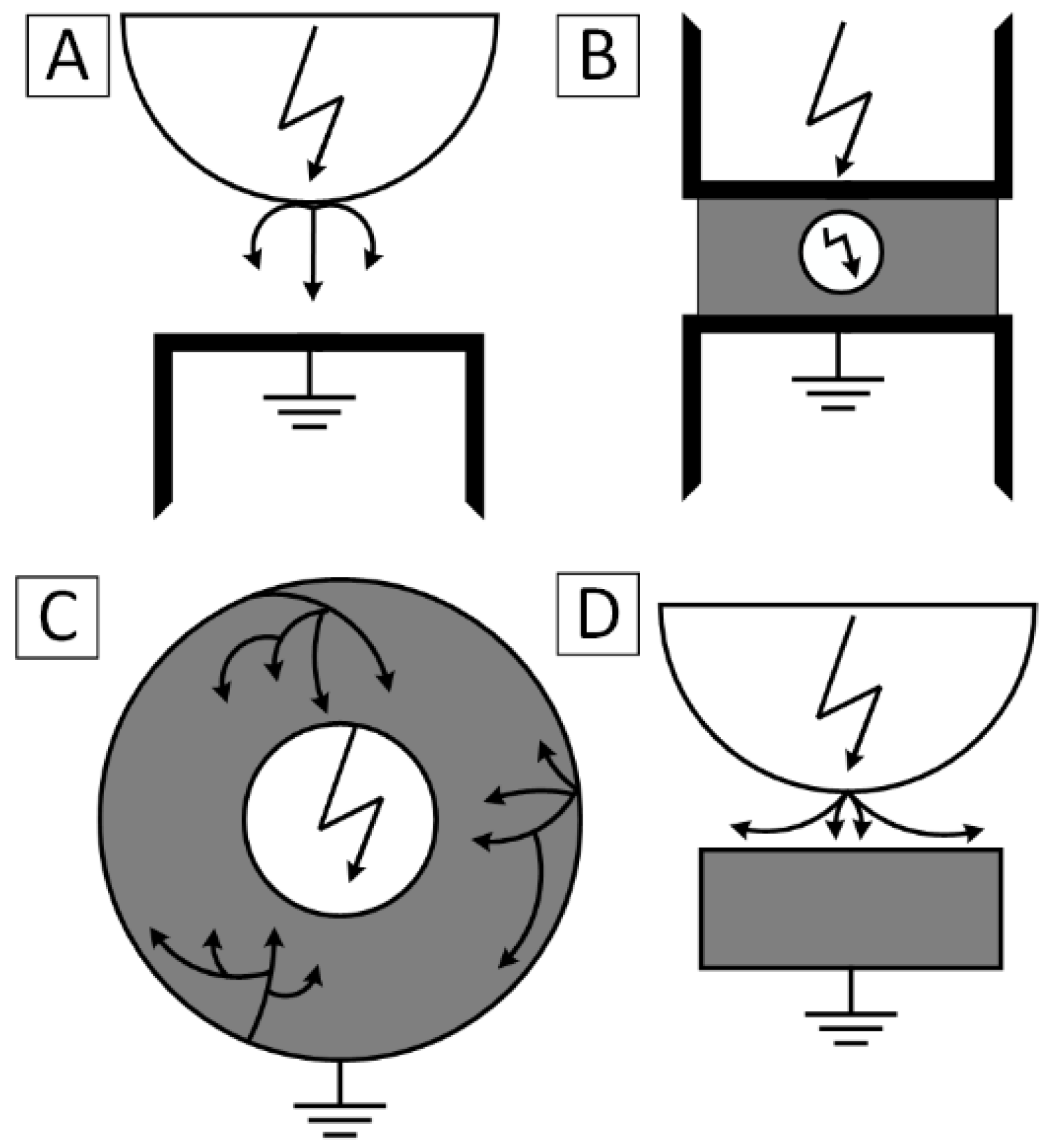 A
B
C
D