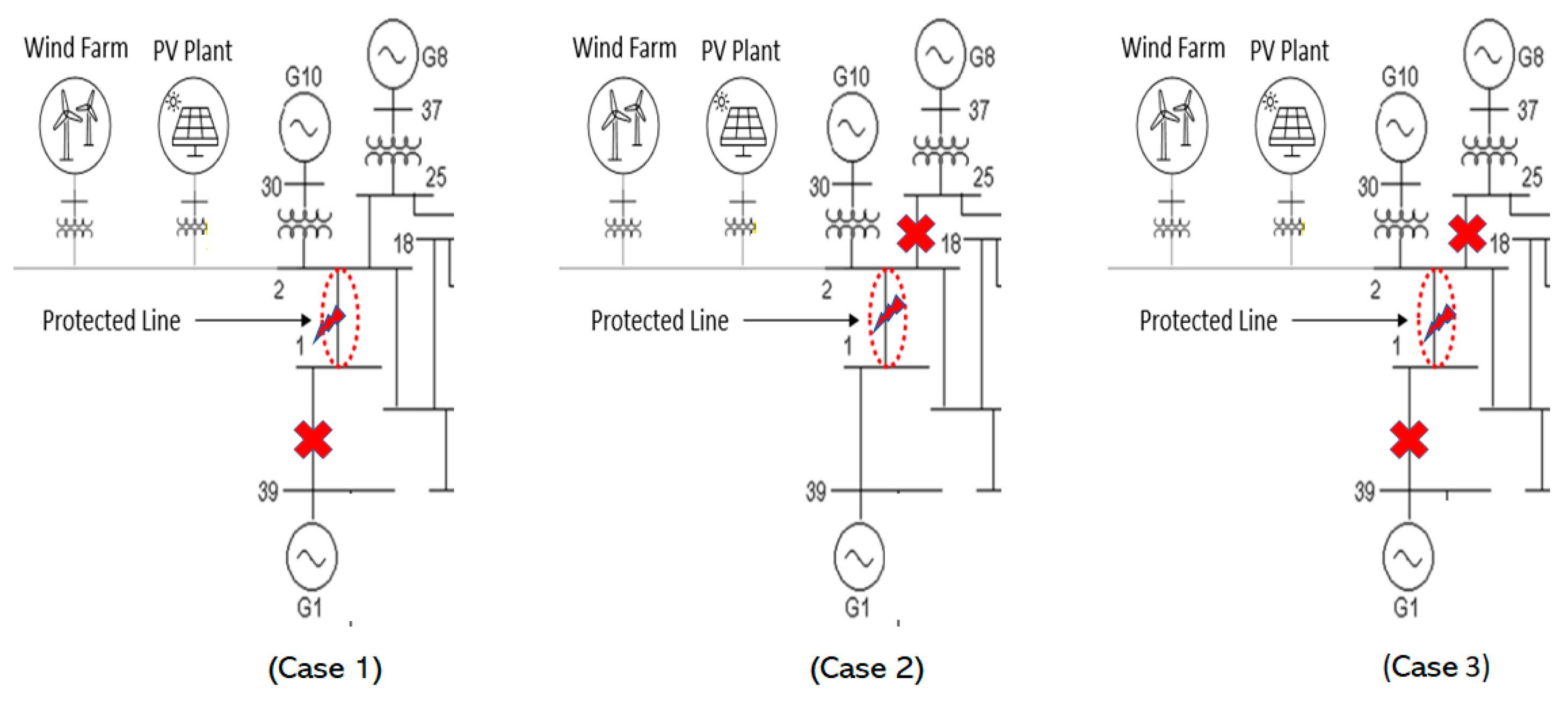 Wind Farm PV Plant G10 G8 37 25 30 18 2 Protected Line 1 39 G1

(Case 1)

Wind Farm PV Plant G10 G8 37 25 30 18 2 Protected Line 1 39 G1

(Case 2)

Wind Farm PV Plant G10 G8 37 25 30 18 2 Protected Line 1 39 G1

(Case 3)