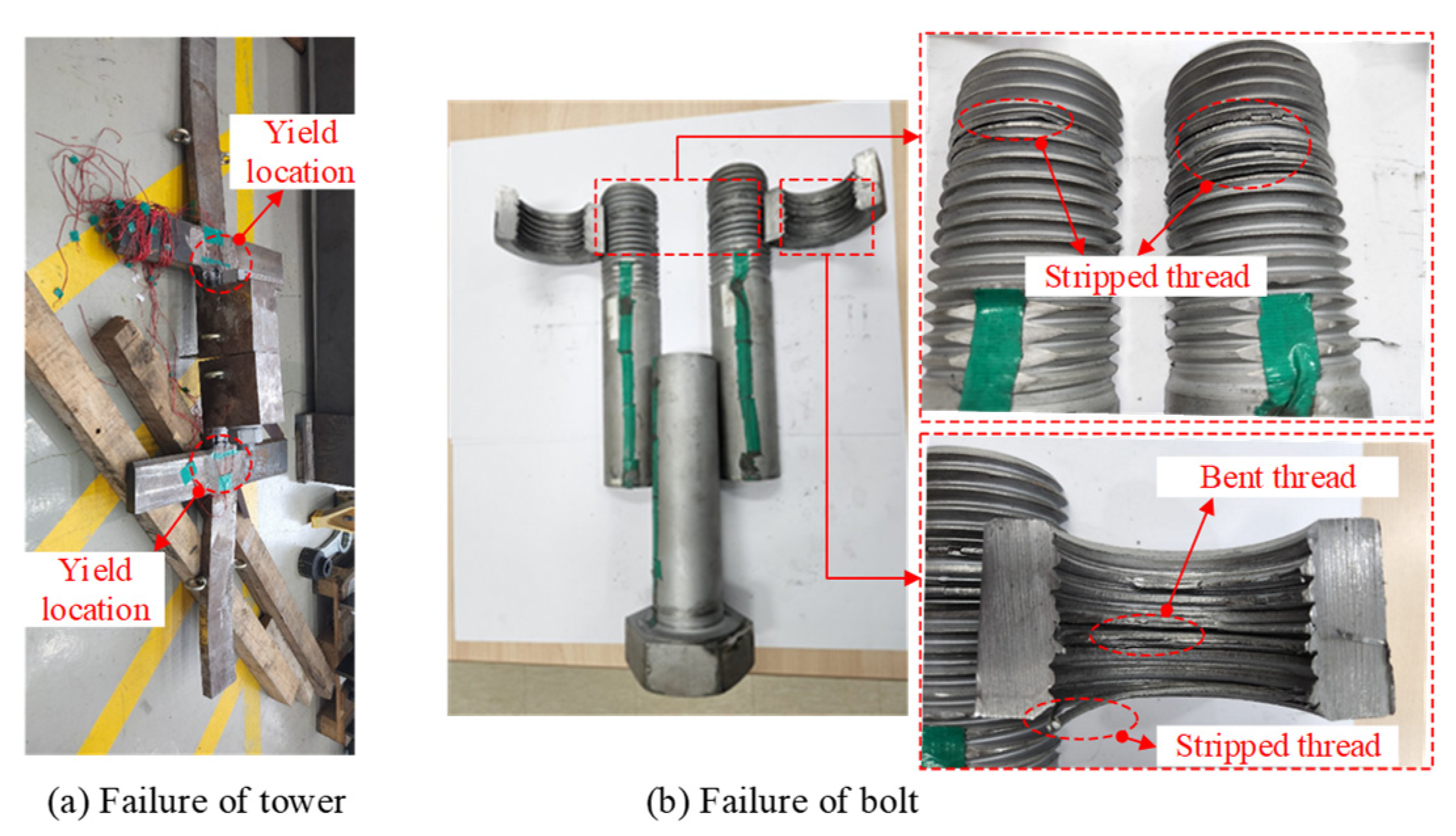 Yield location

Yield location

(a) Failure of tower

Stripped thread

Bent thread

Stripped thread

(b) Failure of bolt