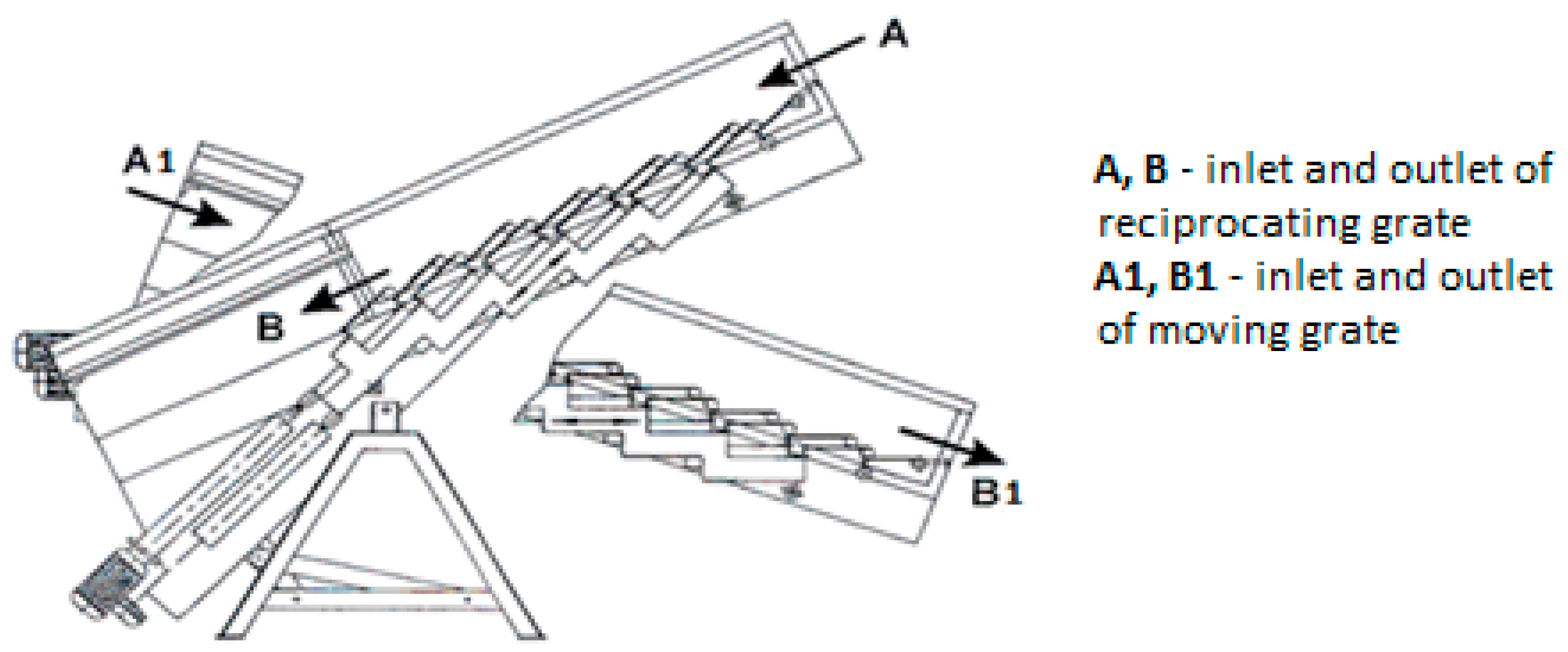 A

A1

B

B1

A, B - inlet and outlet of reciprocating grate
A1, B1 - inlet and outlet of moving grate