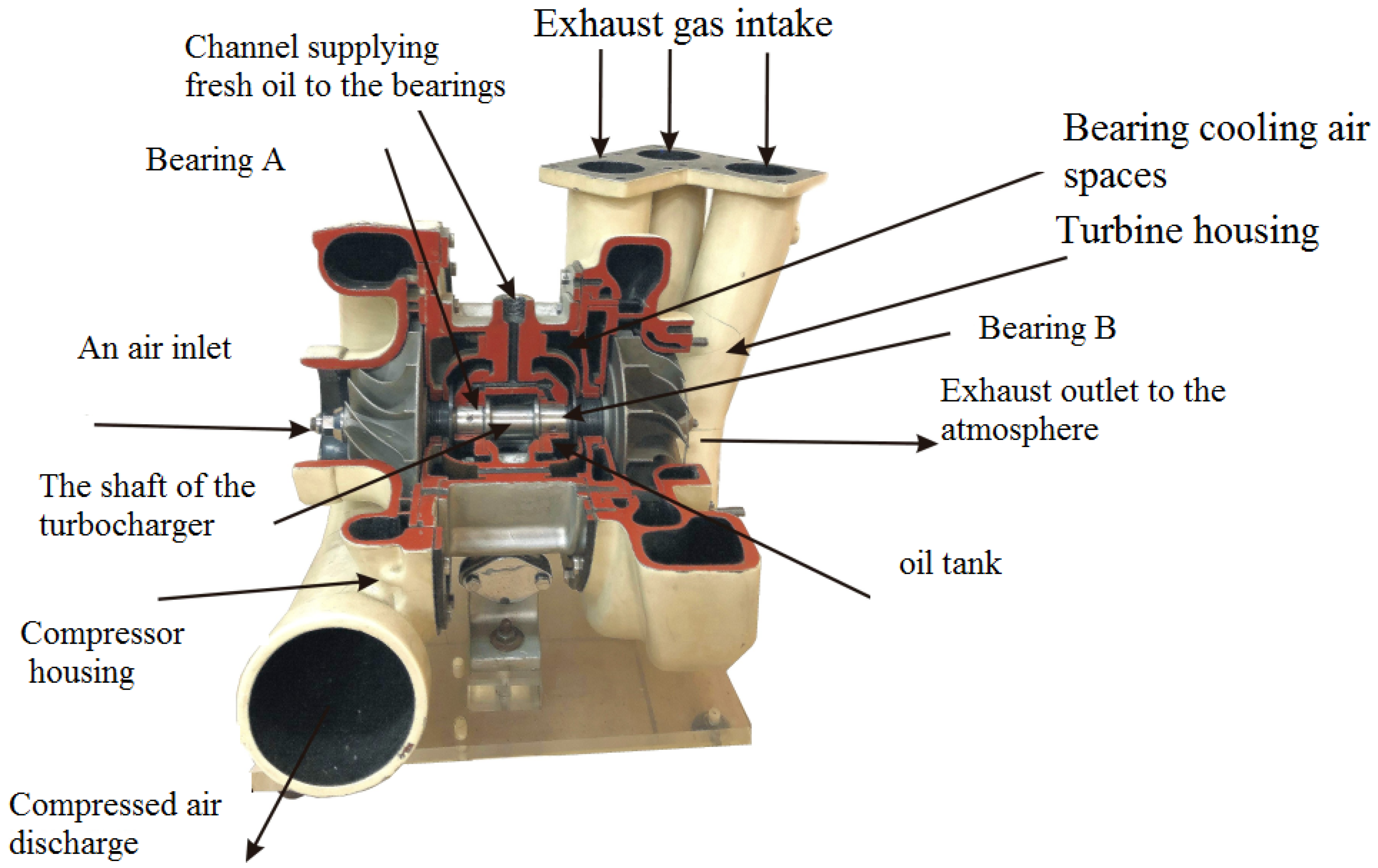 Exhaust gas intake

Channel supplying fresh oil to the bearings

Bearing A

Bearing cooling air spaces

Turbine housing

Bearing B

An air inlet

Exhaust outlet to the atmosphere

The shaft of the turbocharger

oil tank

Compressor housing

Compressed air discharge