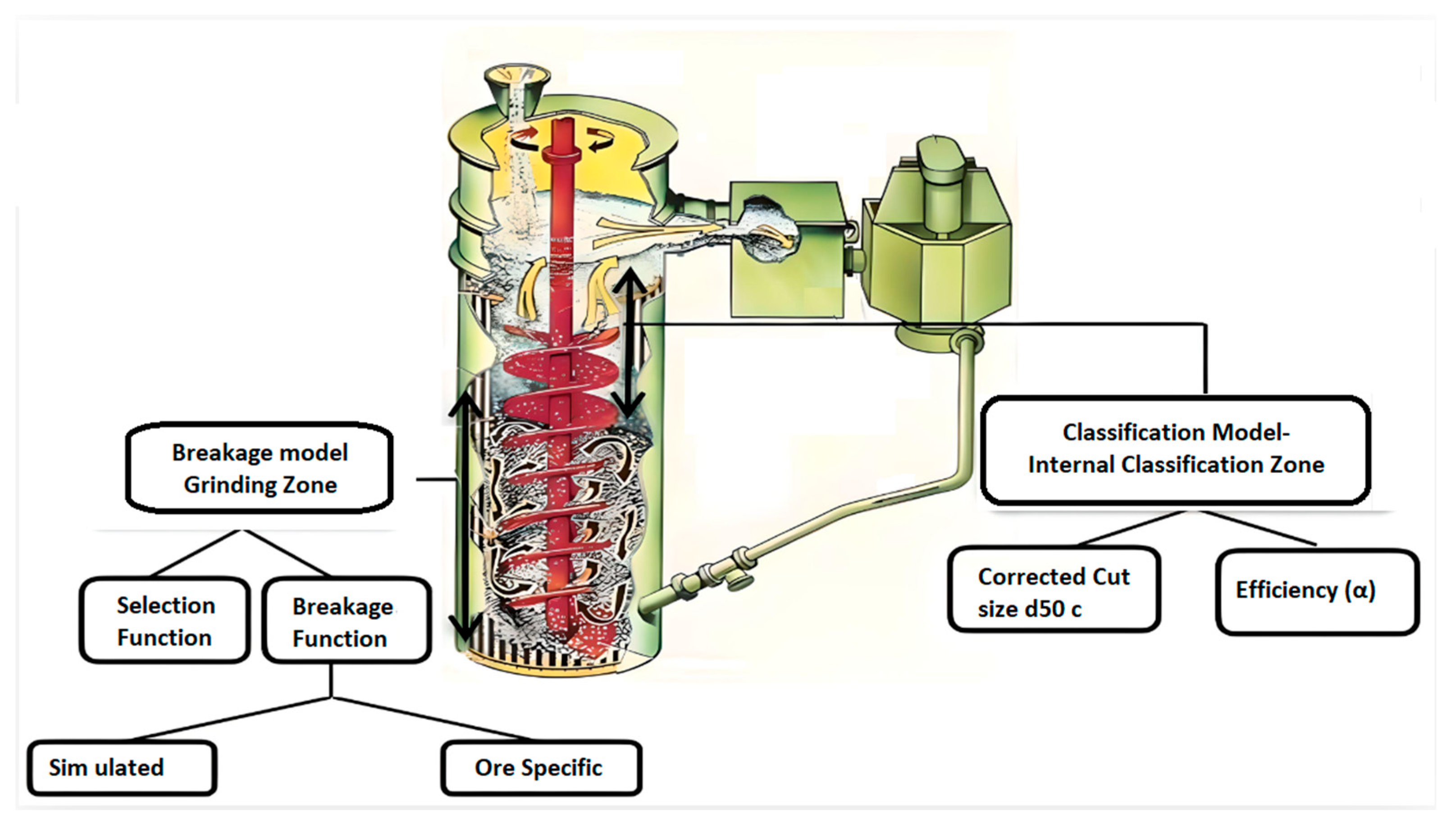 Breakage model Grinding Zone

Selection Function

Breakage Function

Sim ulated

Ore Specific

Classification Model- Internal Classification Zone

Corrected Cut size d50 c

Efficiency (α)