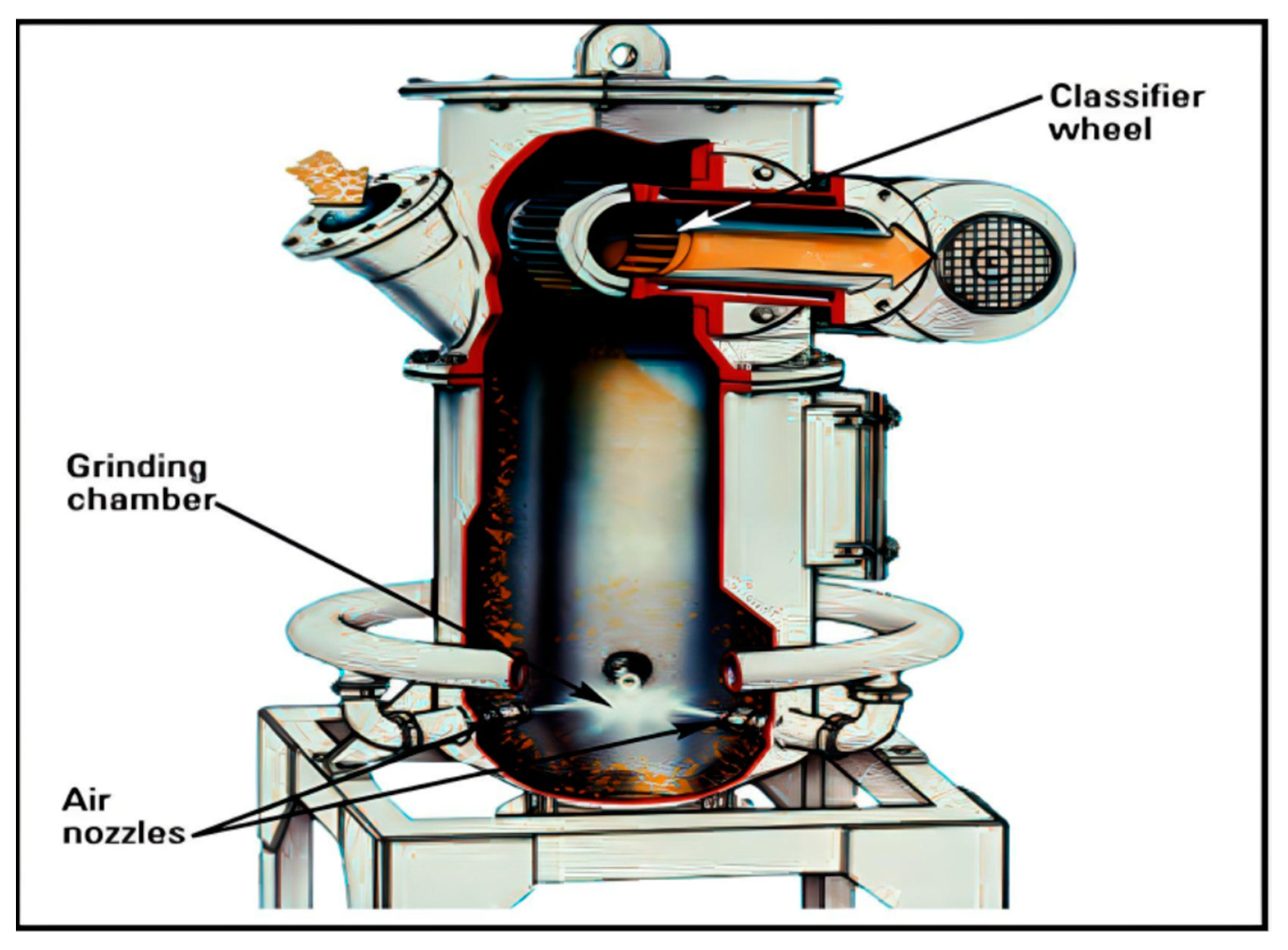 Classifier wheel

Grinding chamber

Air nozzles