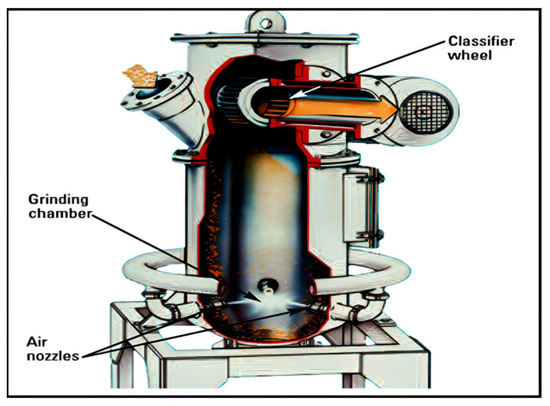 Classifier wheel

Grinding chamber

Air nozzles