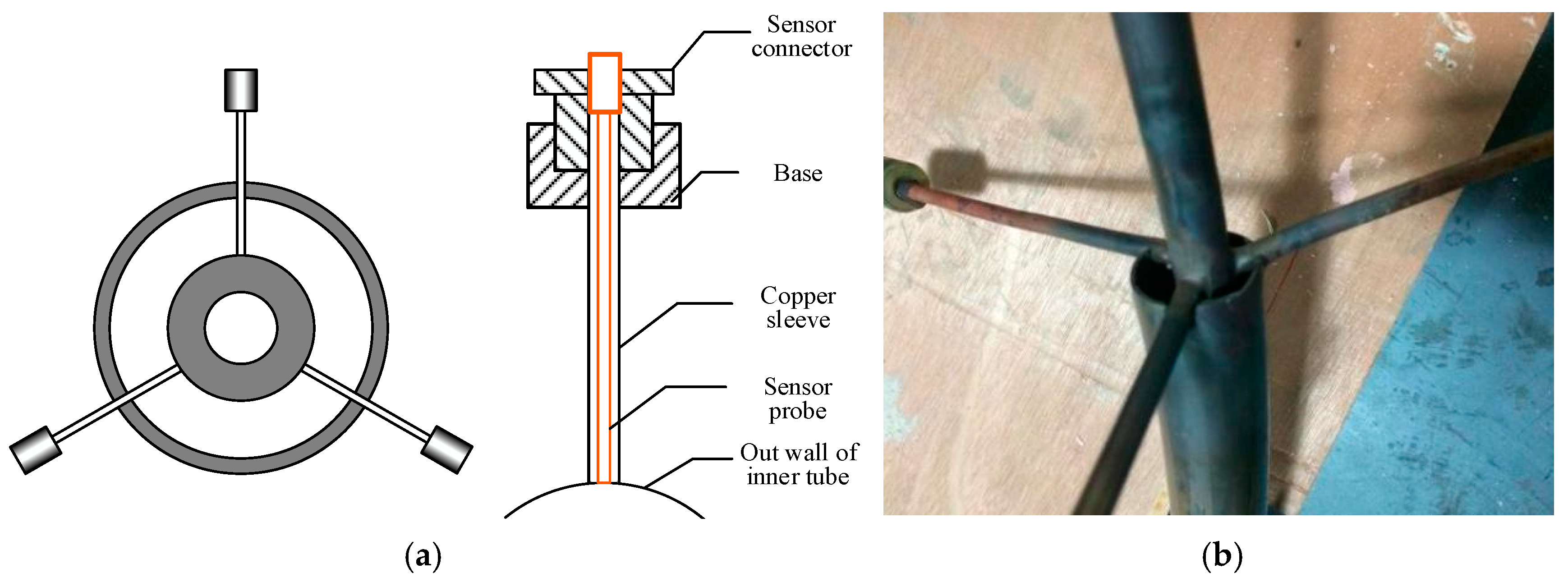 Sensor connector

Base

Copper sleeve

Sensor probe

Out wall of inner tube

(a)

(b)