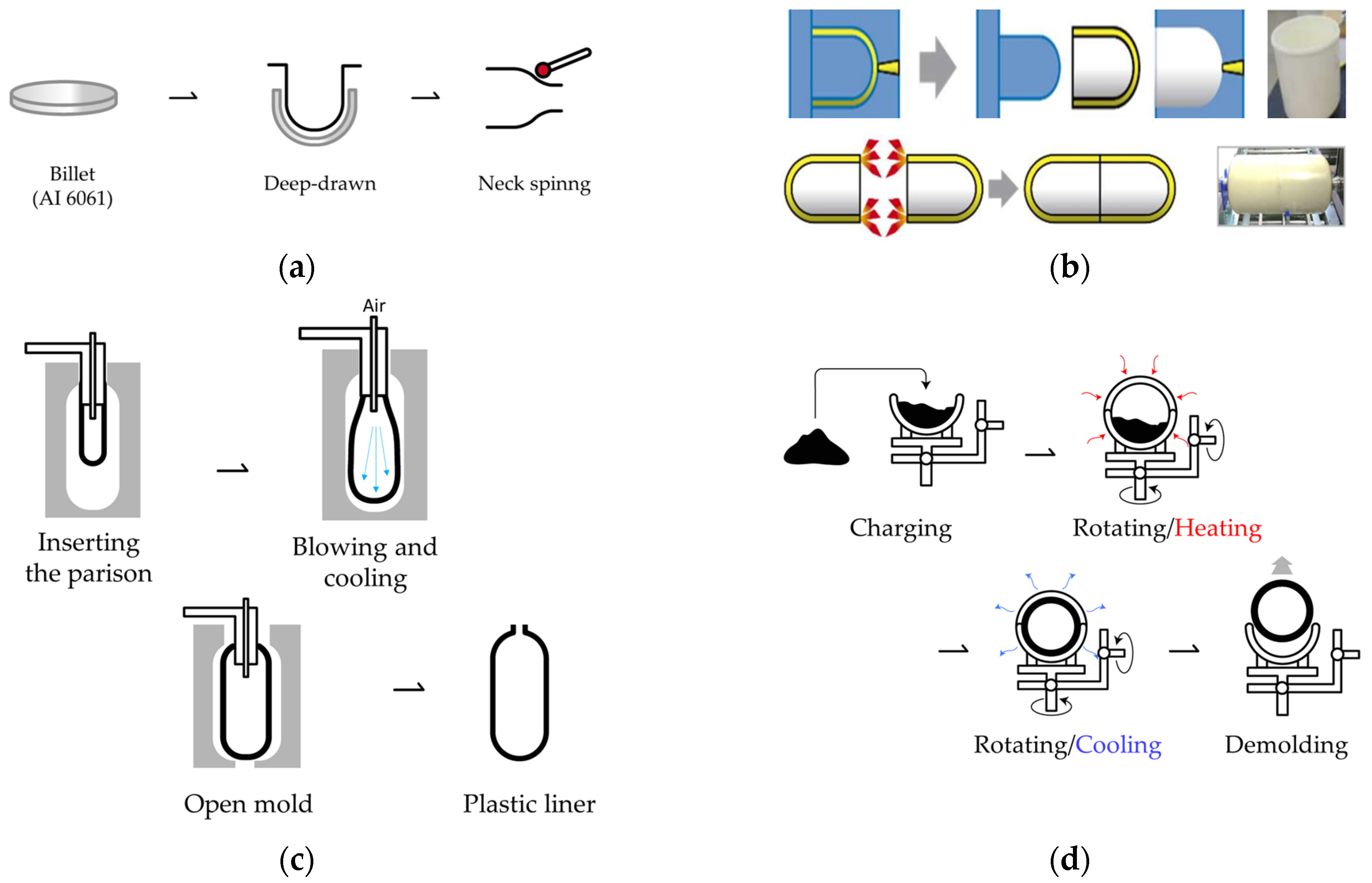 Billet
(AI 6061)

Deep-drawn

Neck spinng

(a)

(b)

Air

Inserting the parison

Blowing and cooling

Open mold

Plastic liner

(c)

Charging

Rotating/Heating

Rotating/Cooling

Demolding

(d)