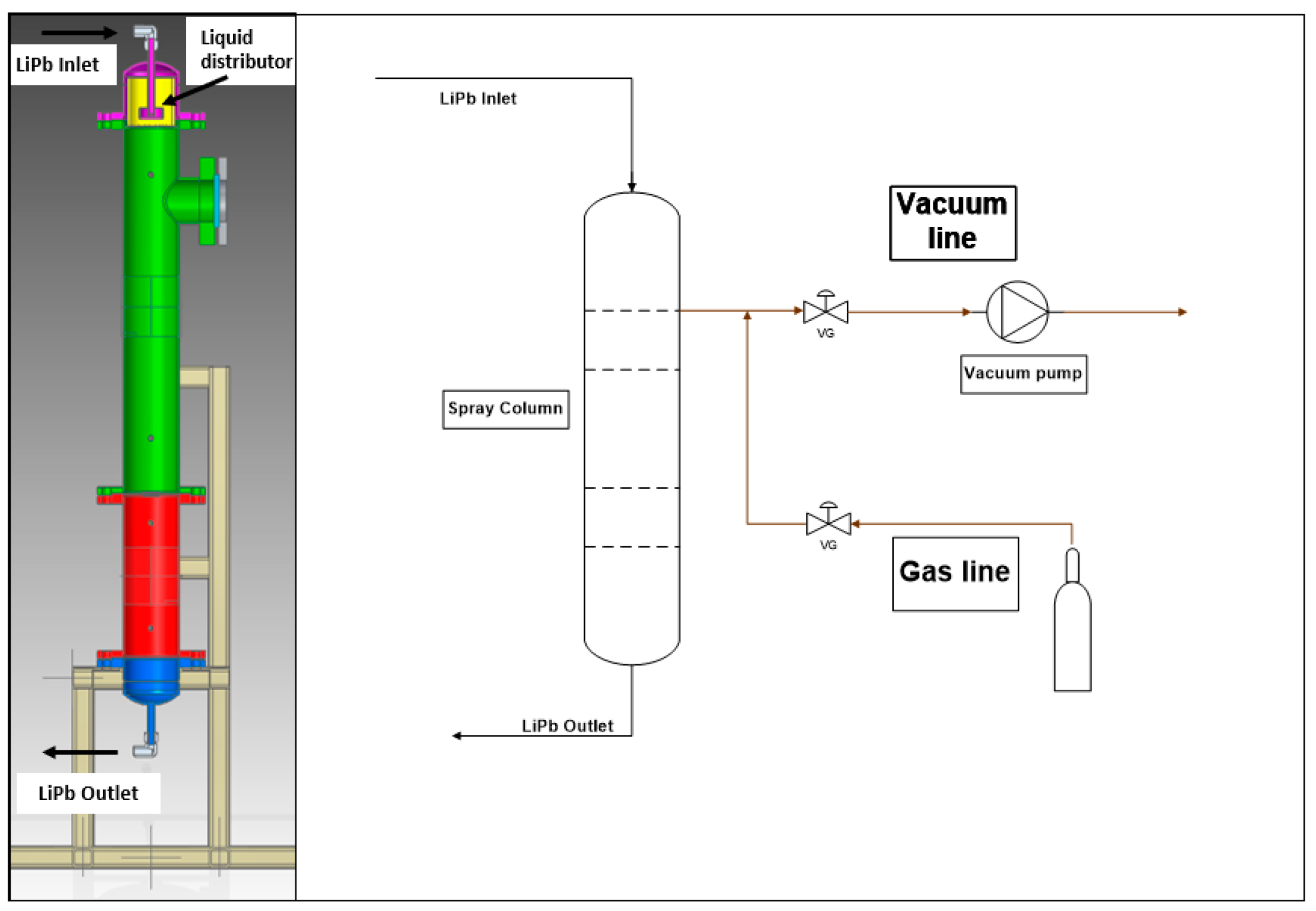 LiPb Inlet

Liquid distributor

LiPb Outlet

LiPb Inlet

Vacuum line

VG

Vacuum pump

Spray Column

VG

Gas line

LiPb Outlet