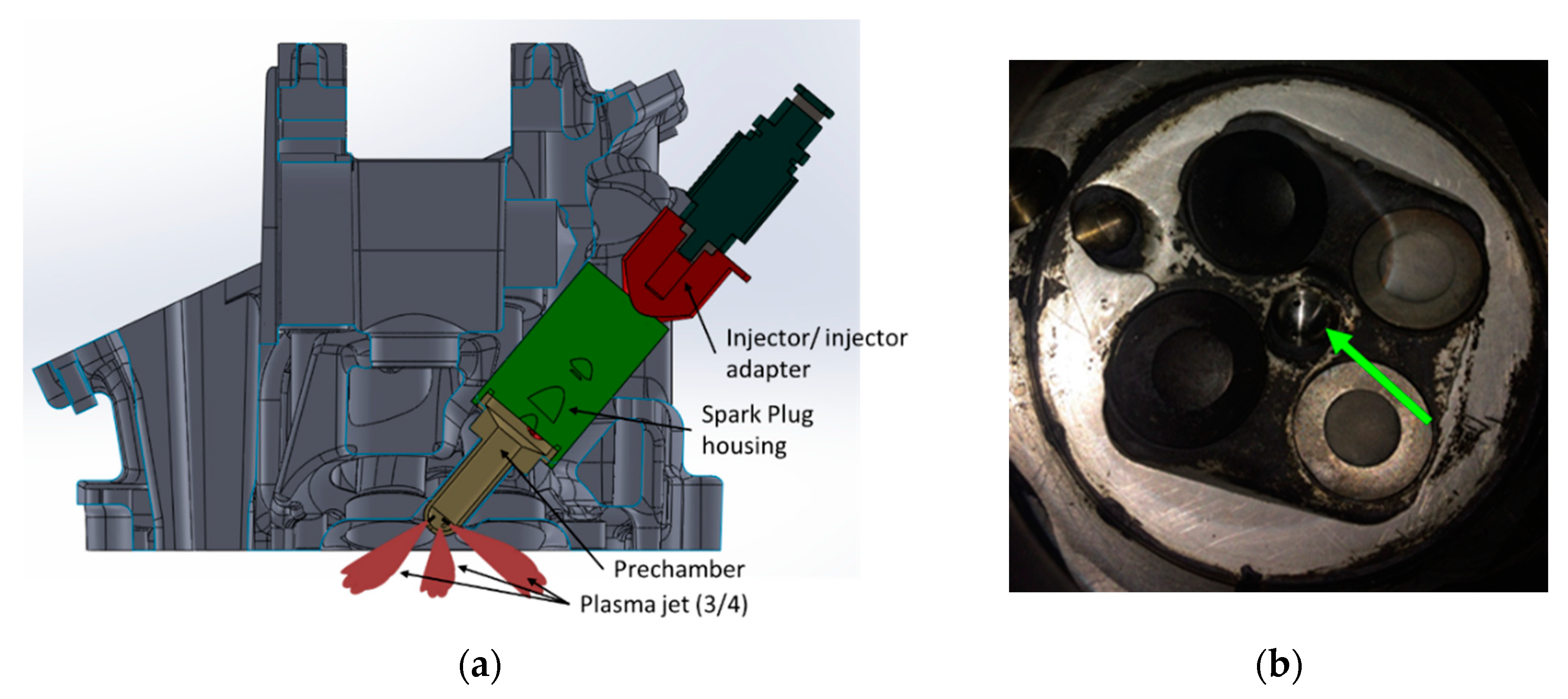 Injector/ injector adapter

Spark Plug housing

Prechamber

Plasma jet (3/4)

(a)

(b)