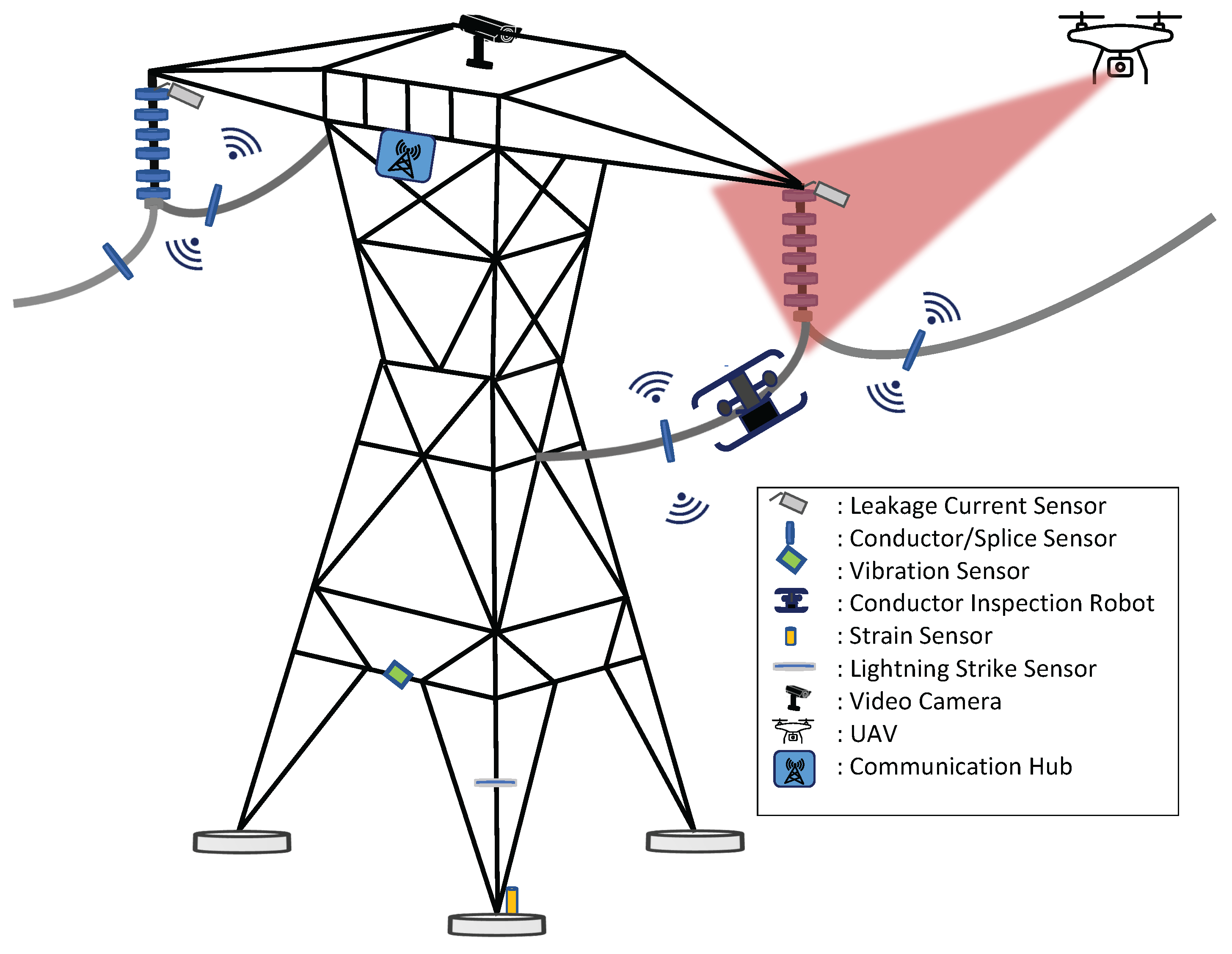 : Leakage Current Sensor
: Conductor/Splice Sensor
: Vibration Sensor
: Conductor Inspection Robot
: Strain Sensor
: Lightning Strike Sensor
: Video Camera
: UAV
: Communication Hub