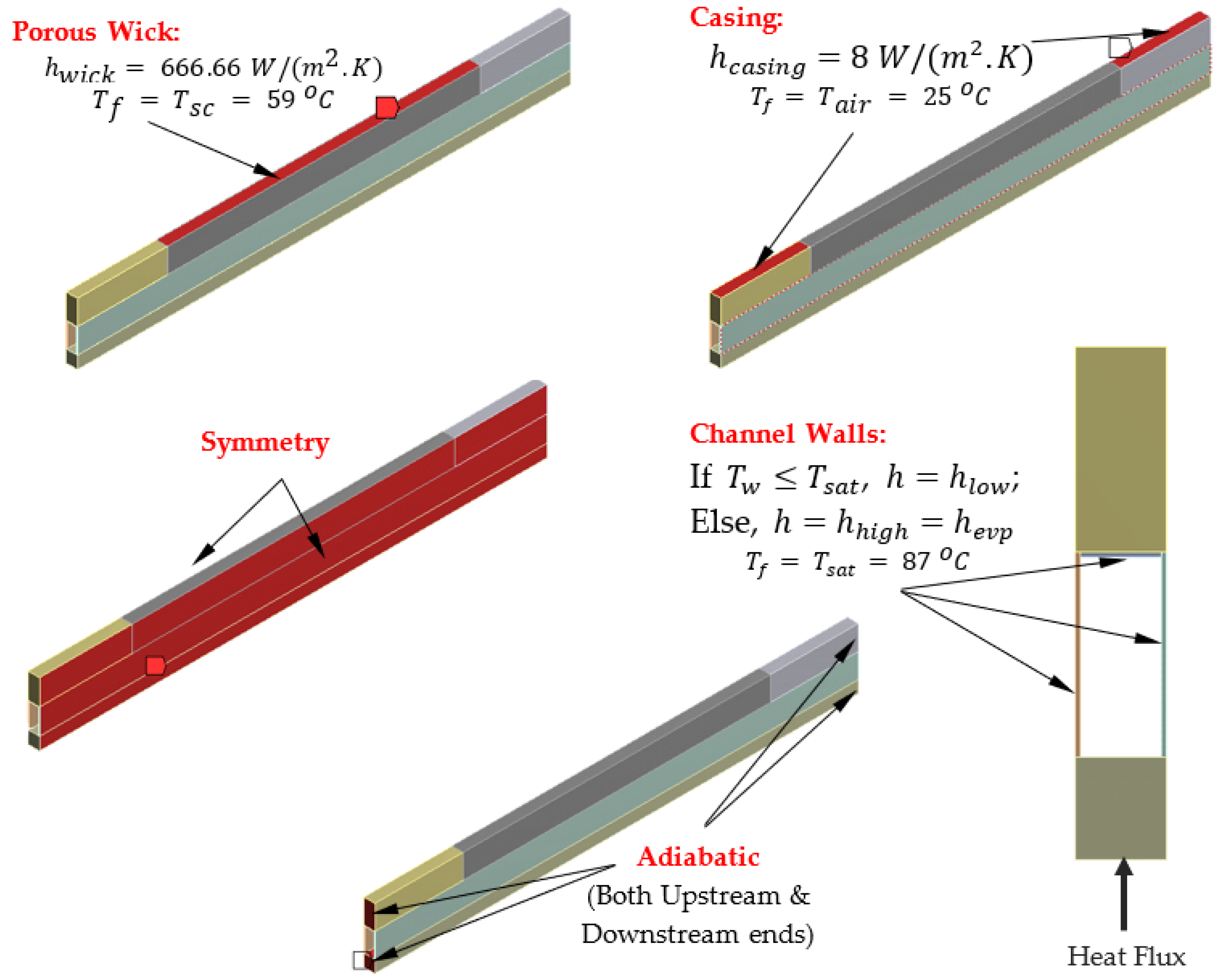 Porous Wick:
$h_{wick} = 666.66\ W/(m^2.K)$
$T_f = T_{sc} = 59\ ^oC$

Casing:
$h_{casing} = 8\ W/(m^2.K)$
$T_f = T_{air} = 25\ ^oC$

Symmetry

Channel Walls:
If $T_w \leq T_{sat}$, $h = h_{low}$;
Else, $h = h_{high} = h_{evp}$
$T_f = T_{sat} = 87\ ^oC$

Adiabatic
(Both Upstream & Downstream ends)

Heat Flux