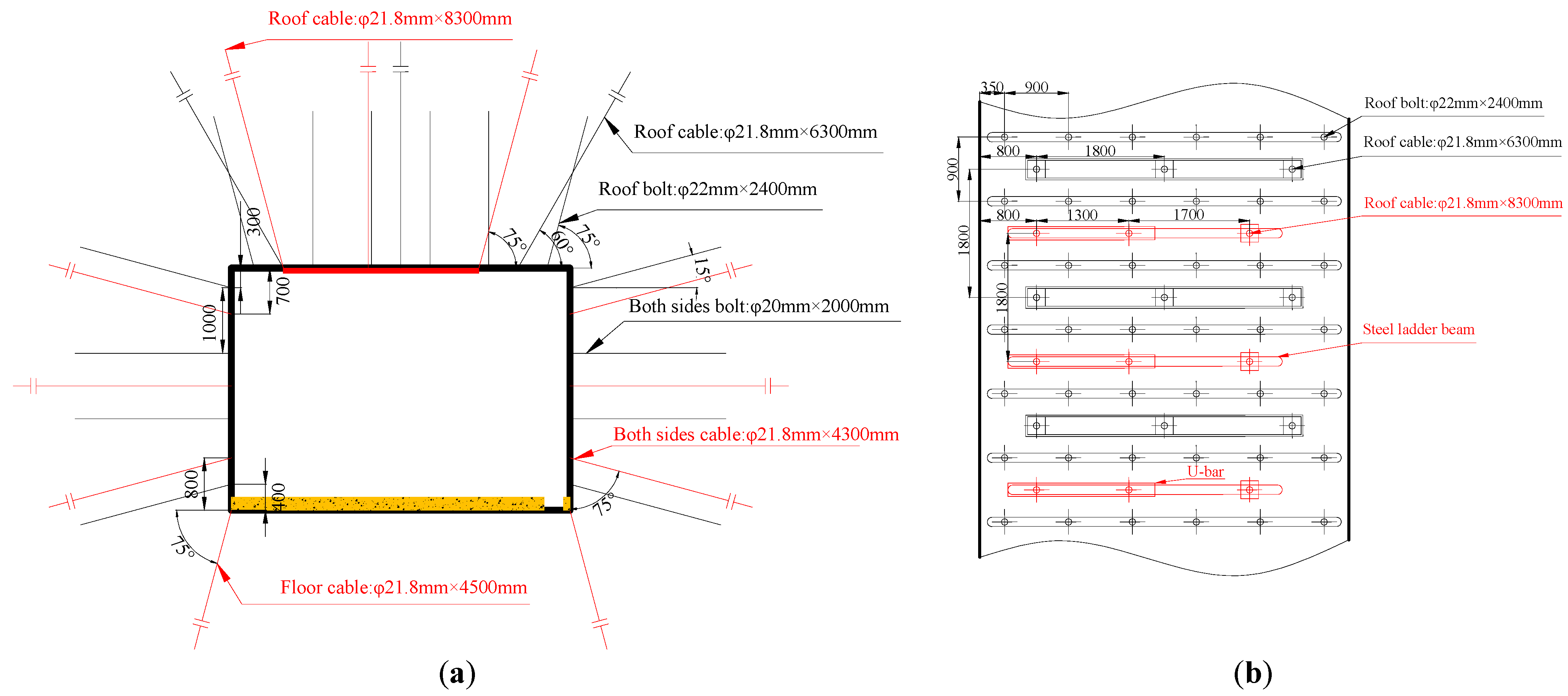 Roof cable:φ21.8mm×8300mm

Roof cable:φ21.8mm×6300mm

Roof bolt:φ22mm×2400mm

300

75°

60°

75°

15°

700

1000

Both sides bolt:φ20mm×2000mm

Both sides cable:φ21.8mm×4300mm

800

400

75°

75°

Floor cable:φ21.8mm×4500mm

(a)

350

900

Roof bolt:φ22mm×2400mm

800

1800

Roof cable:φ21.8mm×6300mm

900

800

1300

1700

Roof cable:φ21.8mm×8300mm

1800

1800

Steel ladder beam

U-bar

(b)