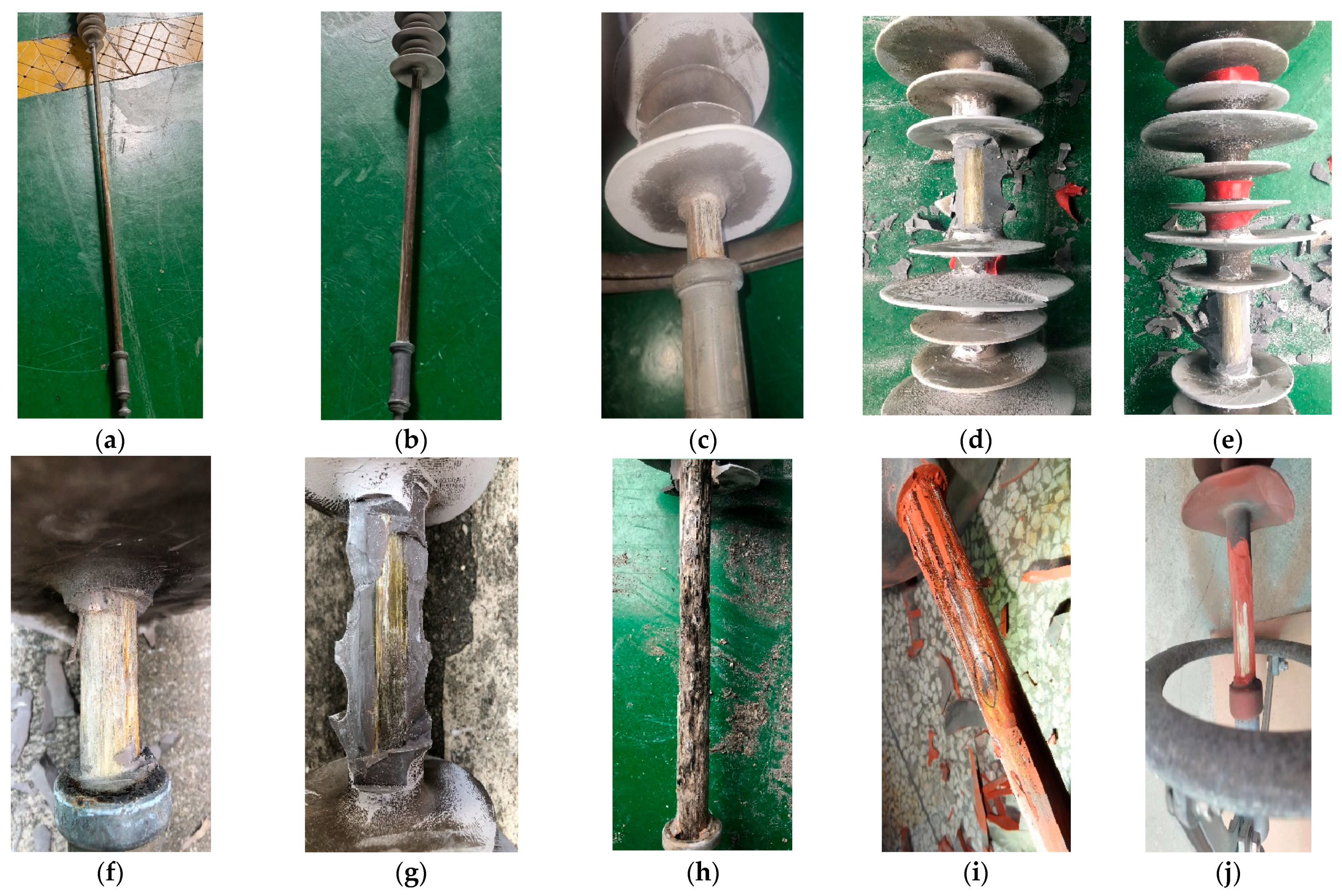 (a) (b) (c) (d) (e)

(f) (g) (h) (i) (j)