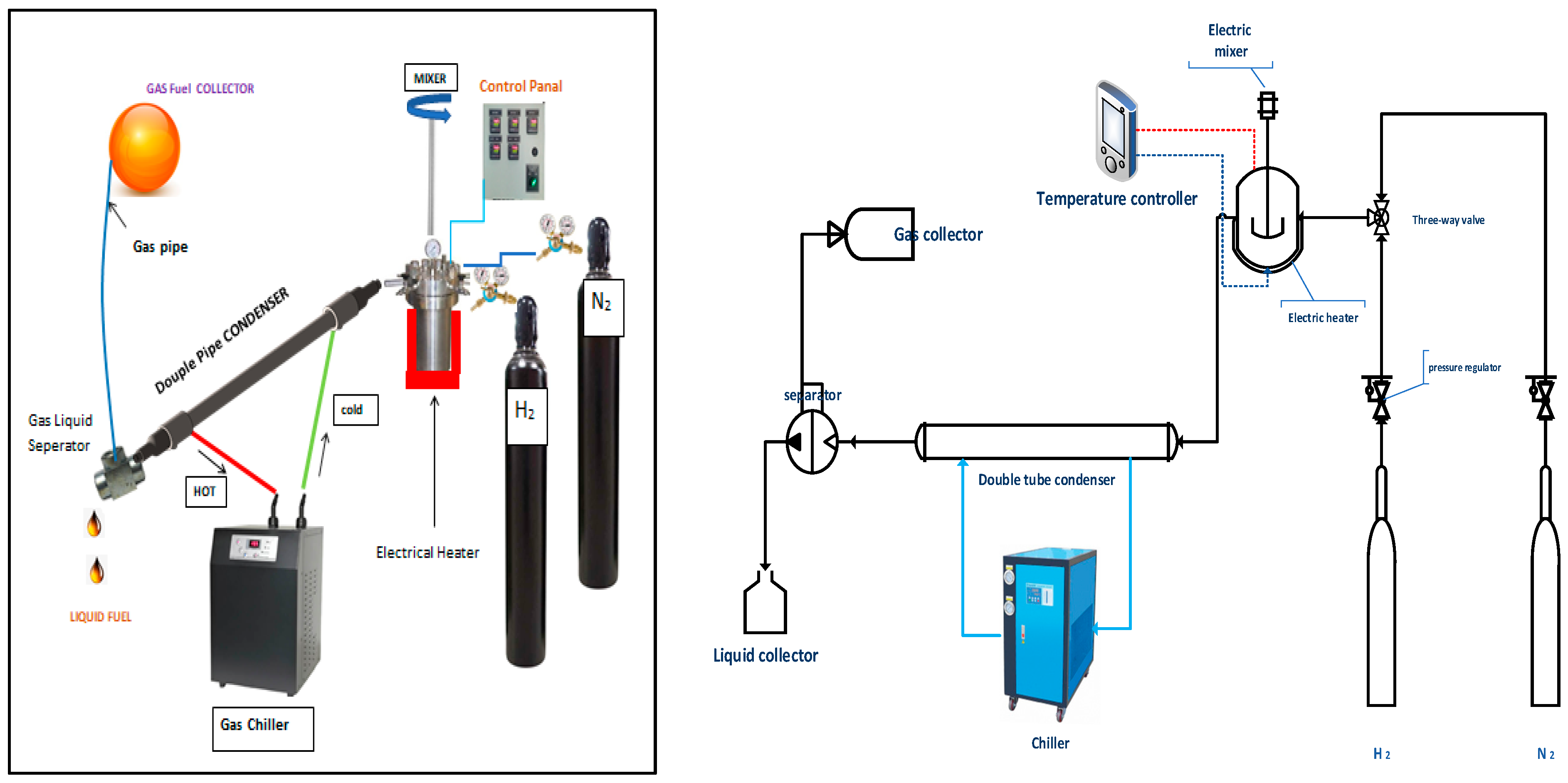 GAS Fuel COLLECTOR

MIXER

Control Panal

Gas pipe

Douple Pipe CONDENSER

$N_2$

$H_2$

cold

Gas Liquid Seperator

HOT

Electrical Heater

LIQUID FUEL

Gas Chiller

Electric mixer

Temperature controller

Gas collector

Three-way valve

Electric heater

pressure regulator

separator

Double tube condenser

Liquid collector

Chiller

$H_2$

$N_2$