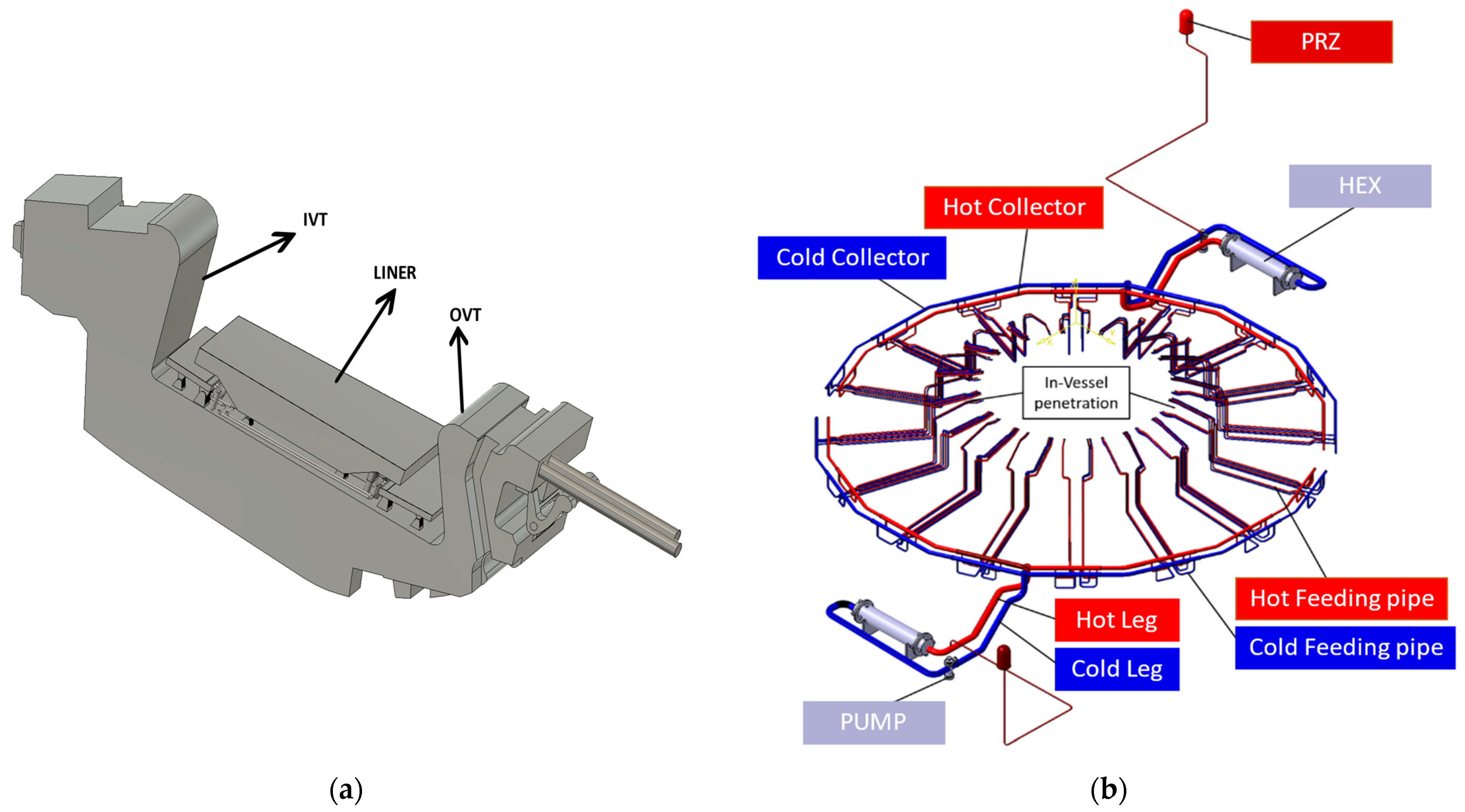 IVT

LINER

OVT

(a)

PRZ

HEX

Hot Collector

Cold Collector

In-Vessel penetration

Hot Feeding pipe

Cold Feeding pipe

Hot Leg

Cold Leg

PUMP

(b)