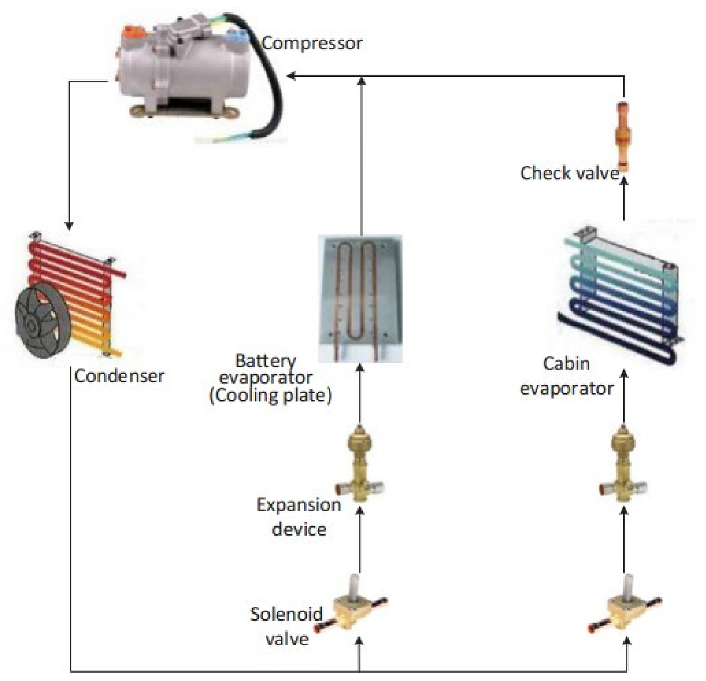 Compressor

Check valve

Condenser

Battery evaporator (Cooling plate)

Cabin evaporator

Expansion device

Solenoid valve