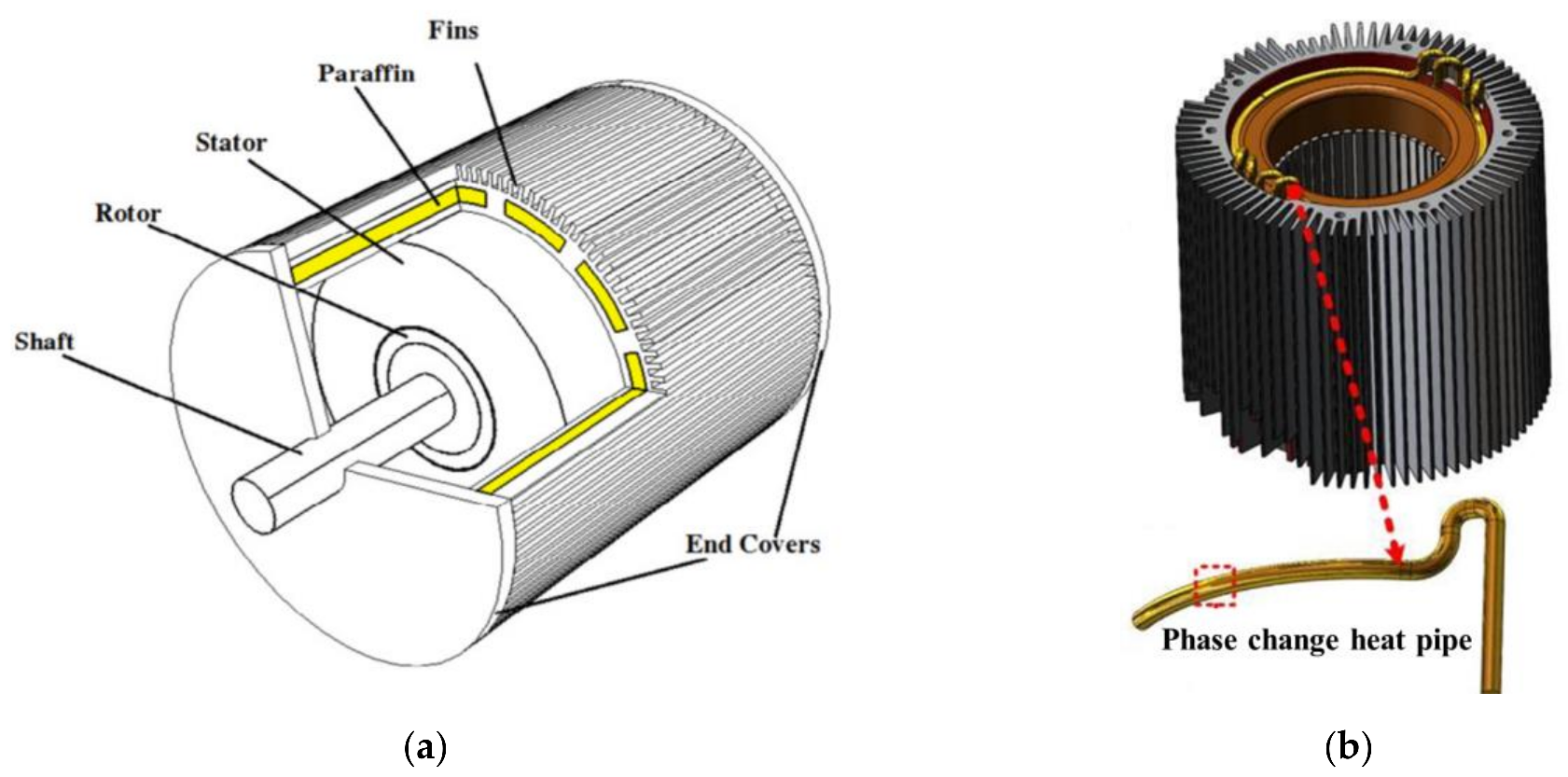 Fins
Paraffin
Stator
Rotor
Shaft
End Covers
(a)

Phase change heat pipe
(b)