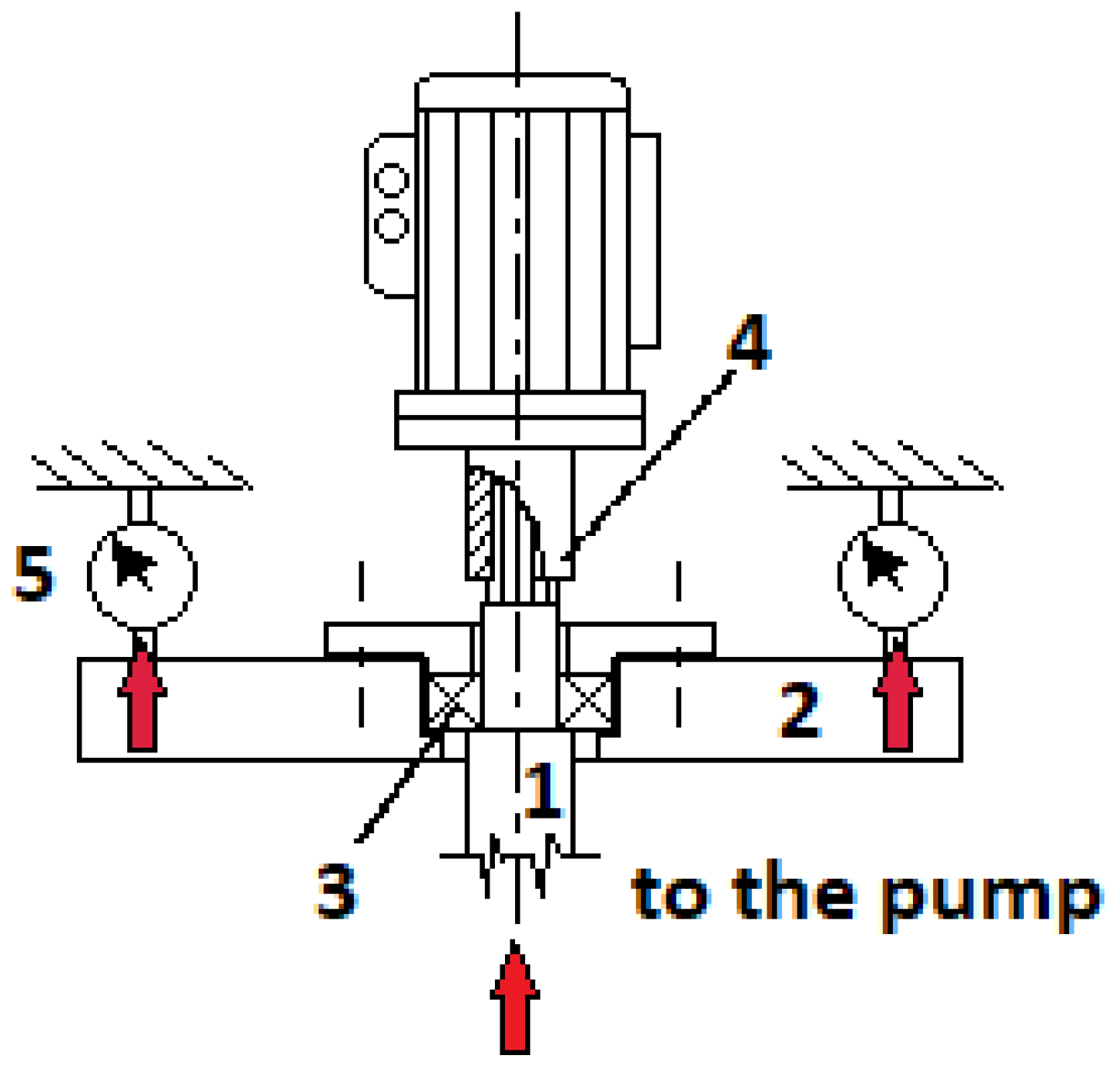 4
5
2
1
3
to the pump