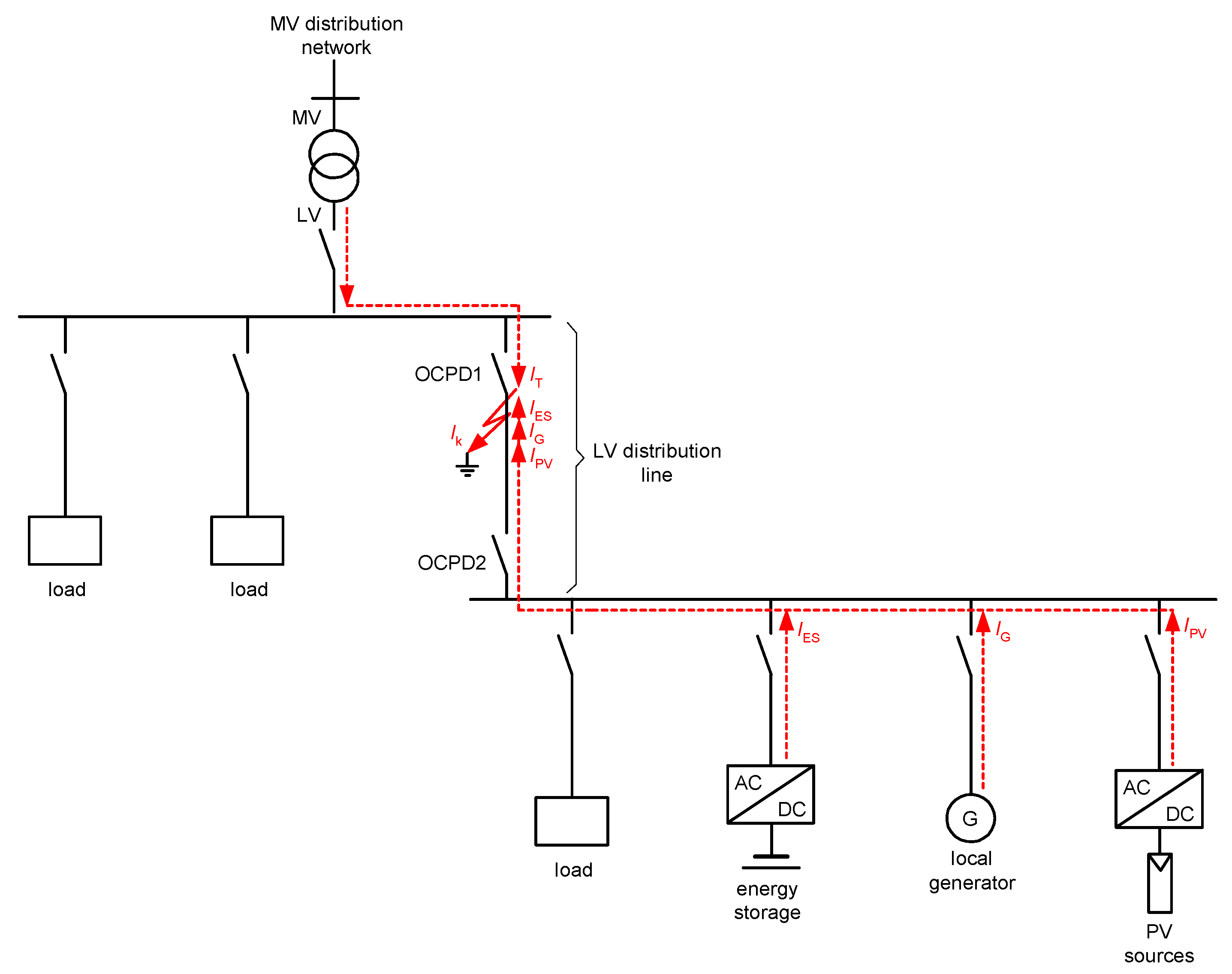 MV distribution network

MV

LV

OCPD1

$I_T$

$I_{ES}$

$I_G$

$I_{PV}$

$I_k$

LV distribution line

OCPD2

load

load

$I_{ES}$

$I_G$

$I_{PV}$

AC

DC

G

AC

DC

load

energy storage

local generator

PV sources