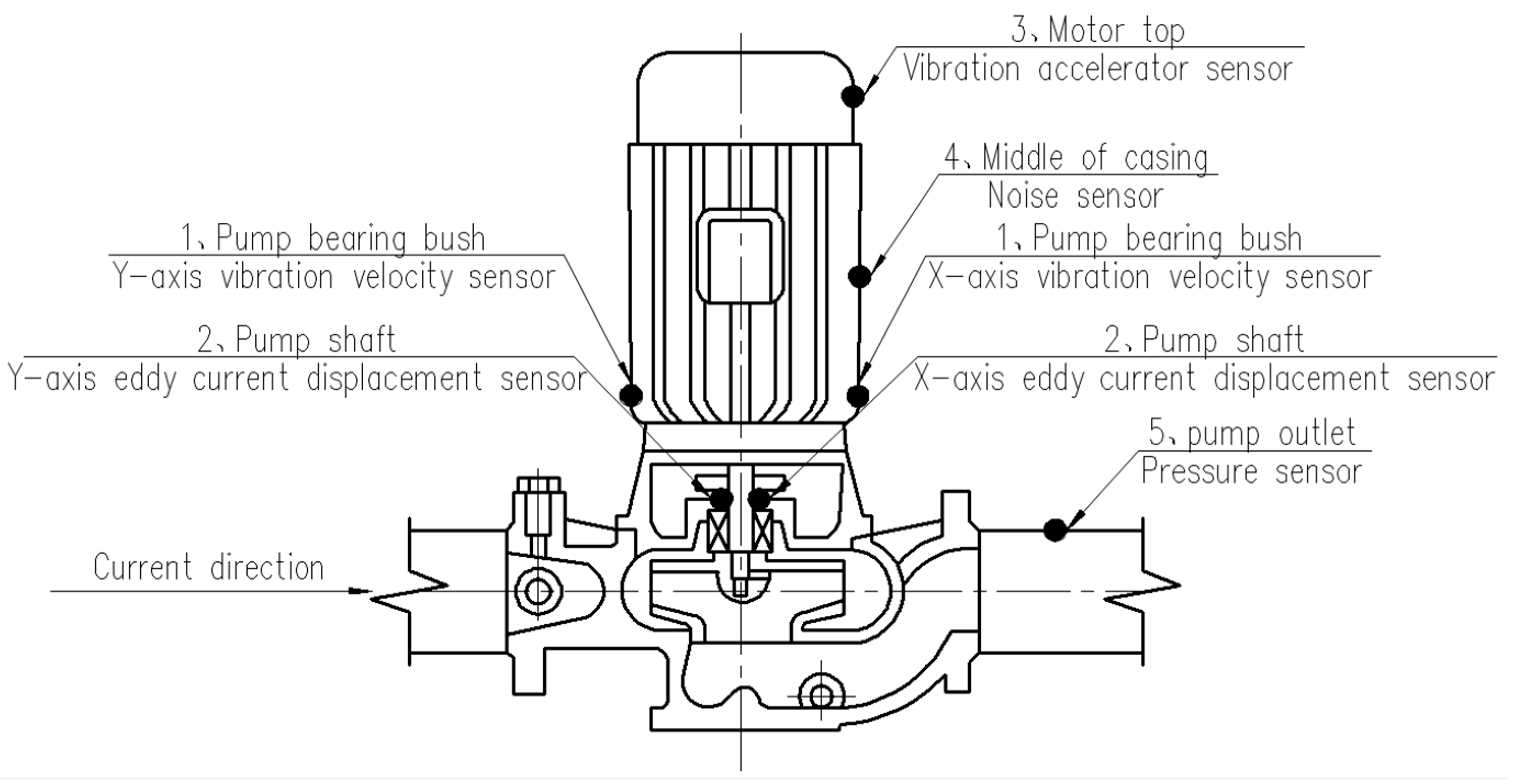 3、Motor top
Vibration accelerator sensor

4、Middle of casing
Noise sensor

1、Pump bearing bush
Y-axis vibration velocity sensor

1、Pump bearing bush
X-axis vibration velocity sensor

2、Pump shaft
Y-axis eddy current displacement sensor

2、Pump shaft
X-axis eddy current displacement sensor

5、pump outlet
Pressure sensor

Current direction