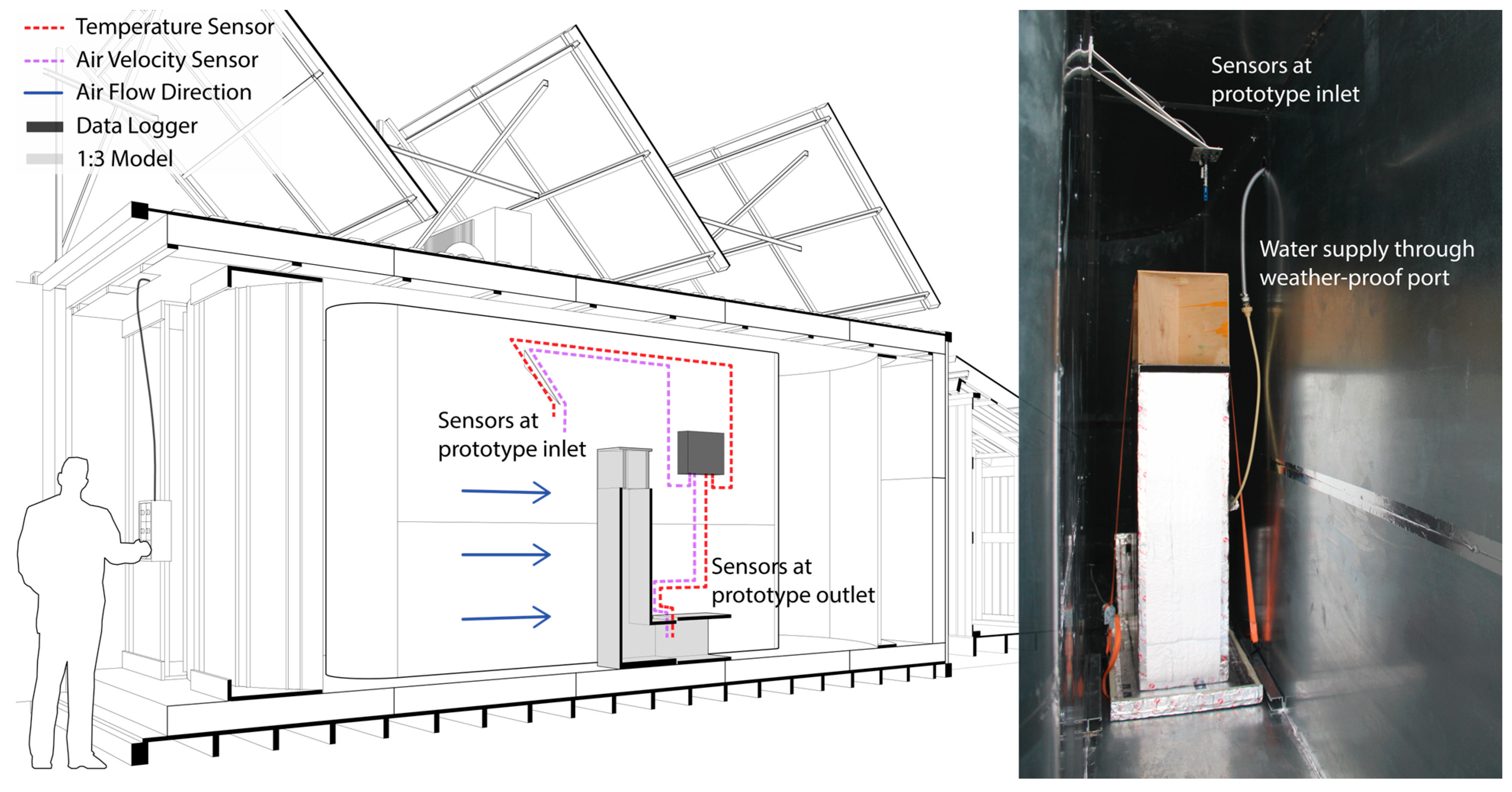 Temperature Sensor
Air Velocity Sensor
Air Flow Direction
Data Logger
1:3 Model

Sensors at prototype inlet

Sensors at prototype outlet

Sensors at prototype inlet

Water supply through weather-proof port