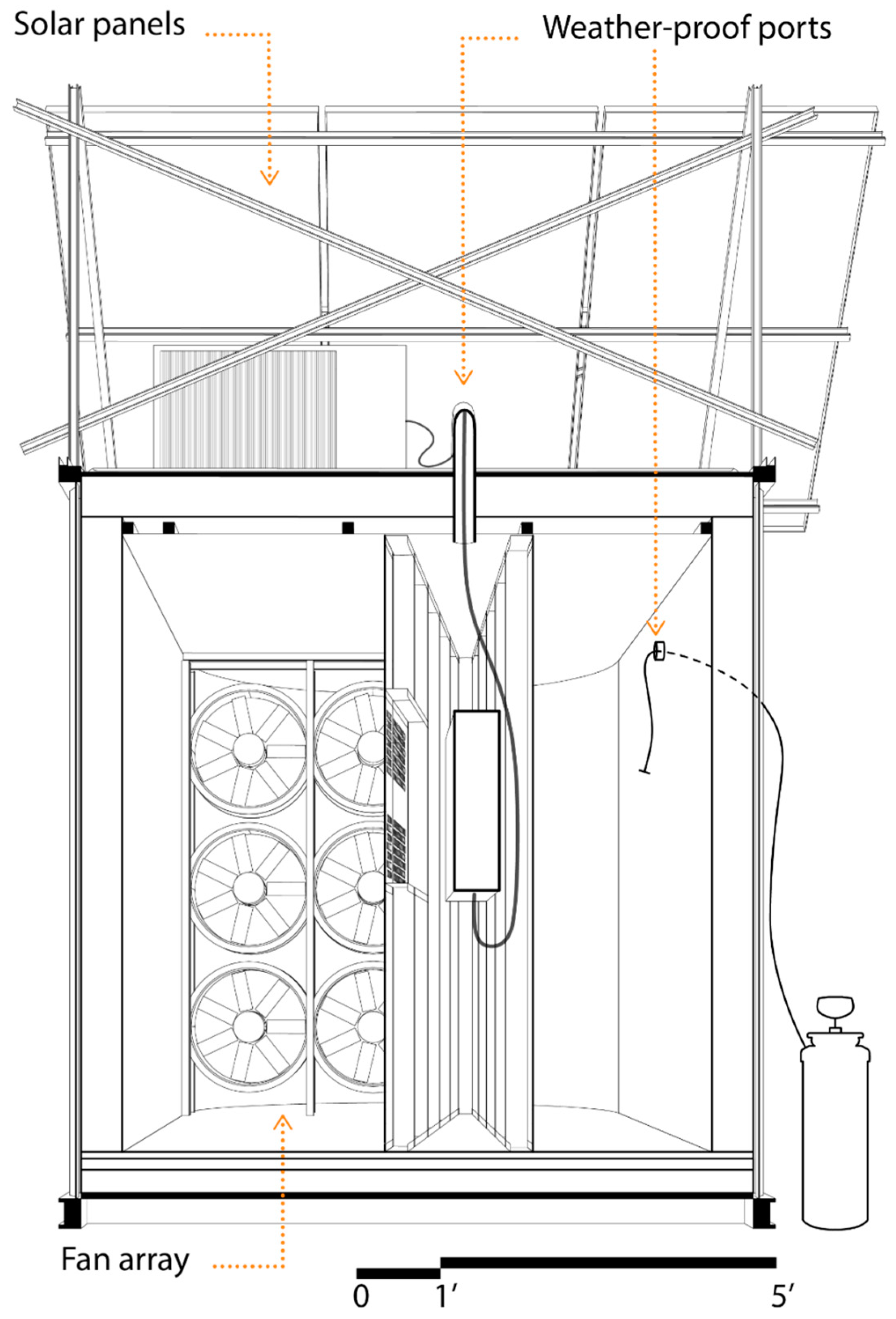 Solar panels

Weather-proof ports

Fan array

0 1′ 5′