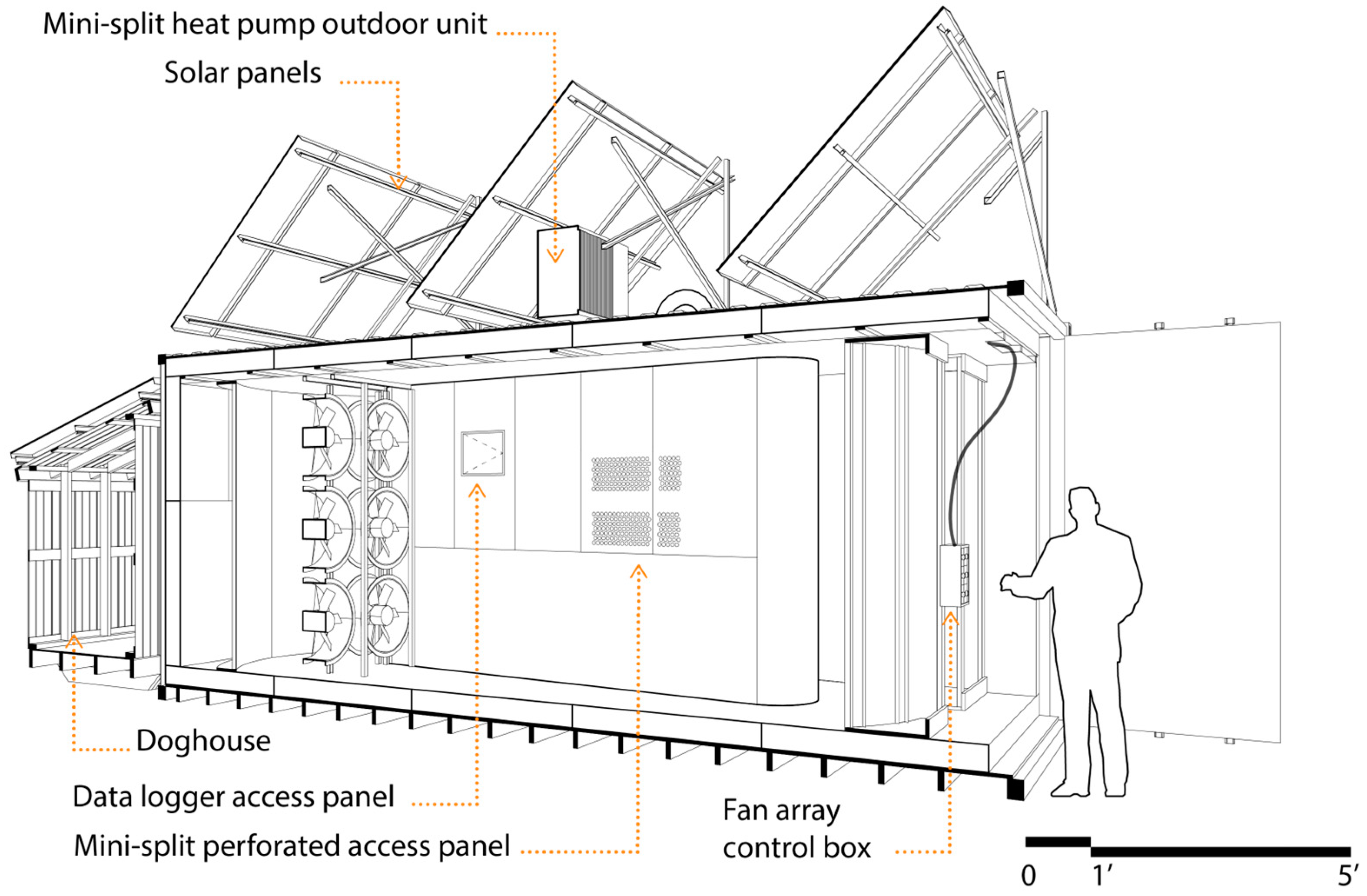 Mini-split heat pump outdoor unit

Solar panels

Doghouse

Data logger access panel

Mini-split perforated access panel

Fan array control box

0 1′ 5′