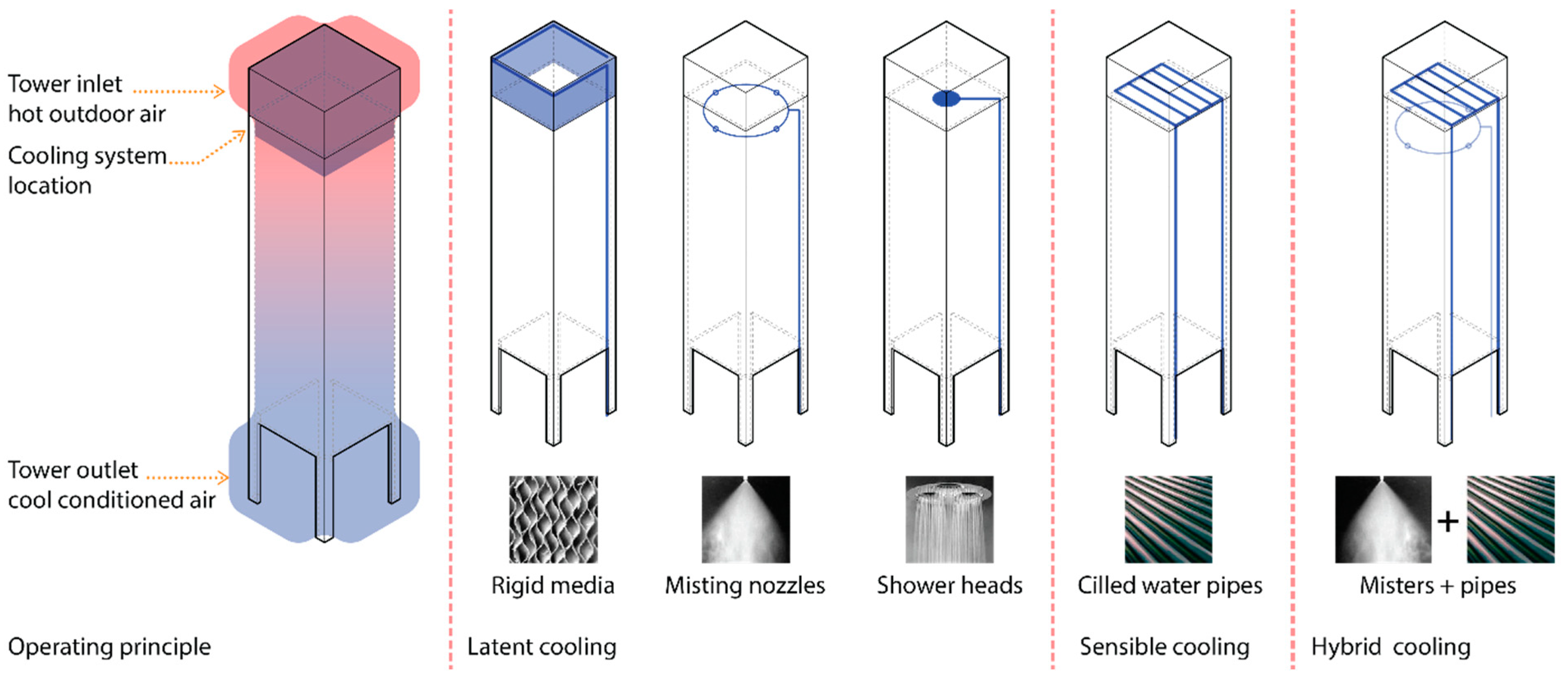 Tower inlet
hot outdoor air

Cooling system
location

Tower outlet
cool conditioned air

Operating principle

Rigid media

Misting nozzles

Shower heads

Latent cooling

Cilled water pipes

Sensible cooling

+

Misters + pipes

Hybrid cooling