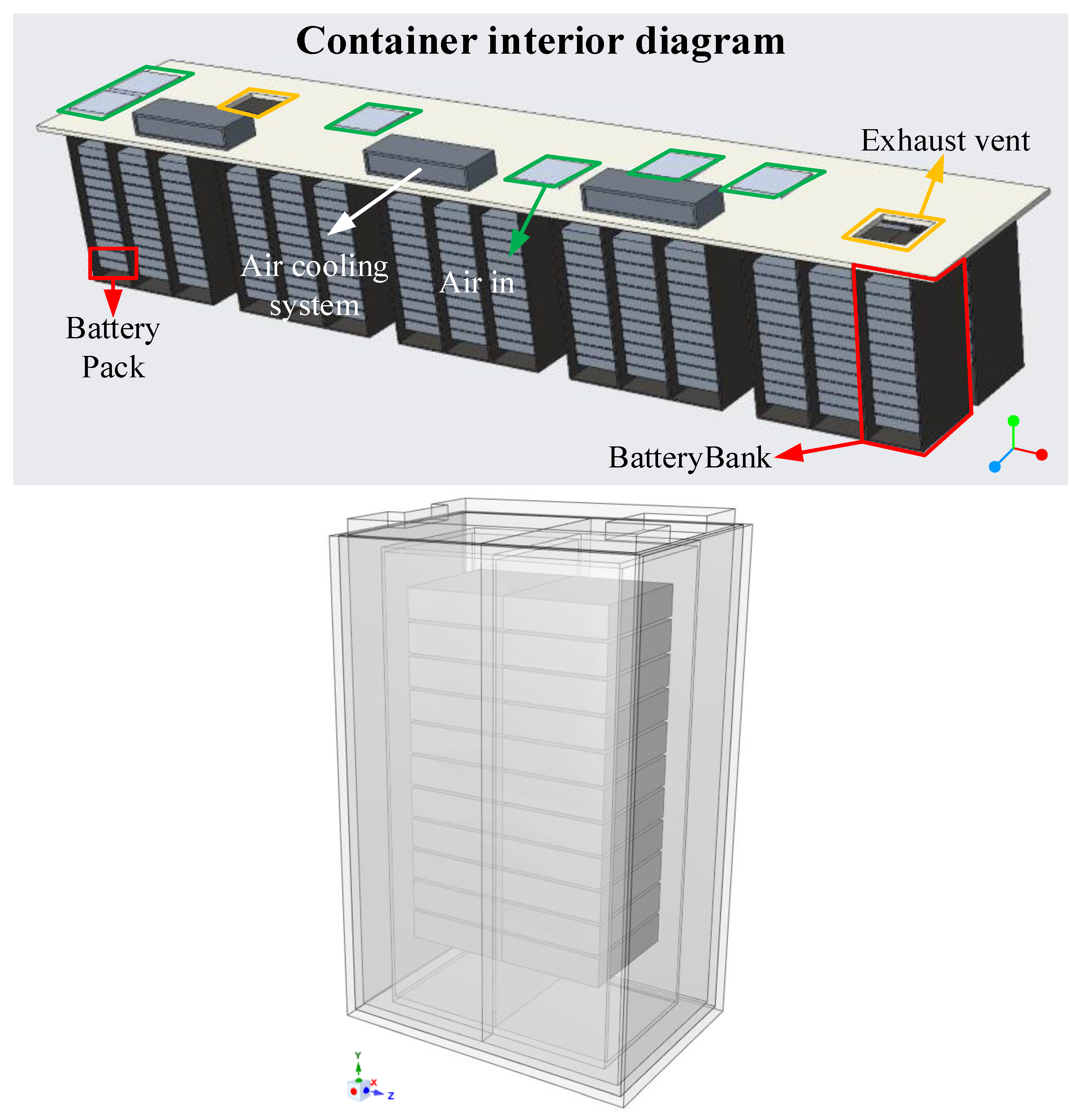 Container interior diagram

Exhaust vent

Air cooling system

Air in

Battery Pack

BatteryBank

Y

X

Z