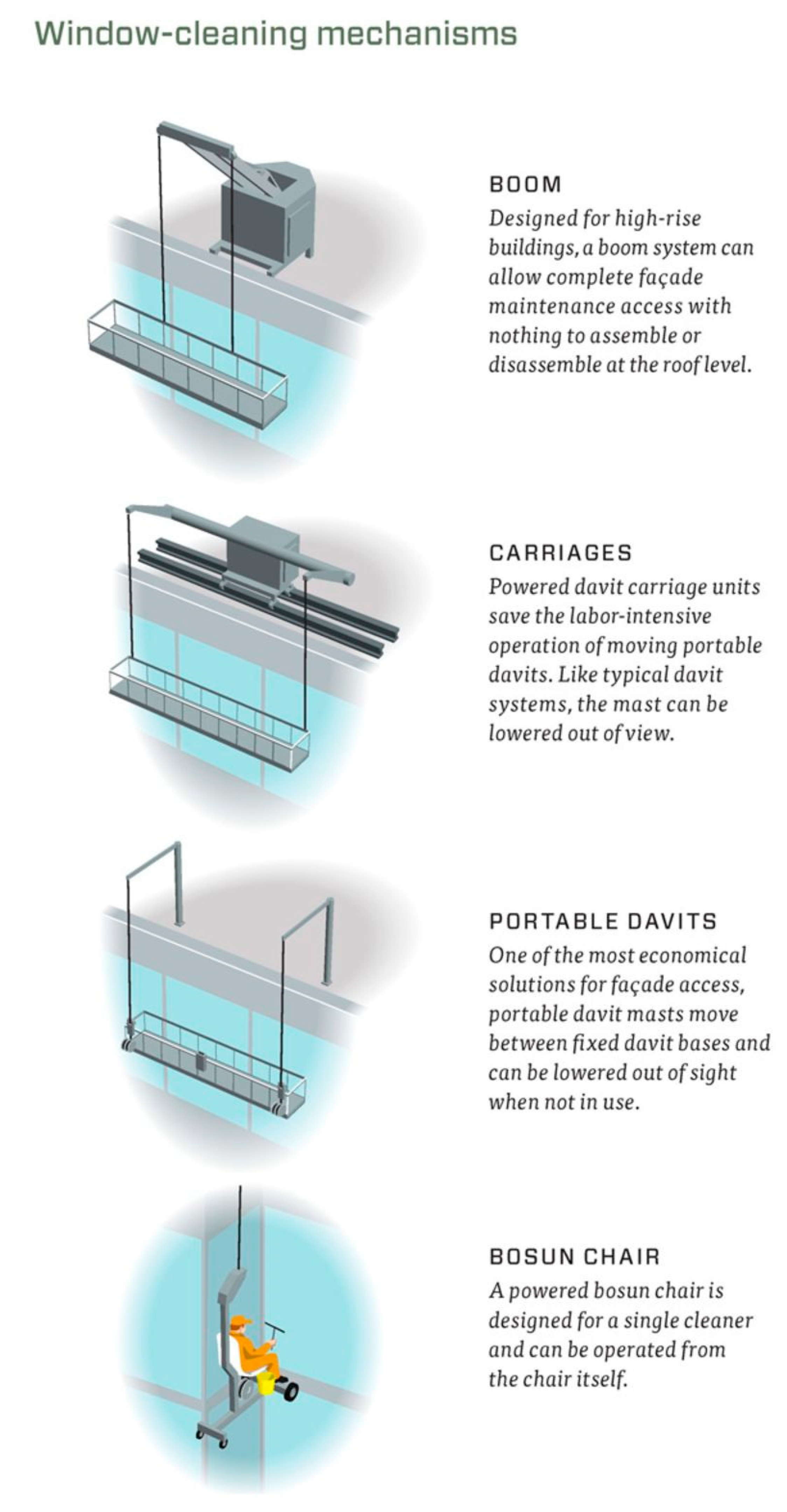 Window-cleaning mechanisms

BOOM
Designed for high-rise buildings, a boom system can allow complete façade maintenance access with nothing to assemble or disassemble at the roof level.

CARRIAGES
Powered davit carriage units save the labor-intensive operation of moving portable davits. Like typical davit systems, the mast can be lowered out of view.

PORTABLE DAVITS
One of the most economical solutions for façade access, portable davit masts move between fixed davit bases and can be lowered out of sight when not in use.

BOSUN CHAIR
A powered bosun chair is designed for a single cleaner and can be operated from the chair itself.