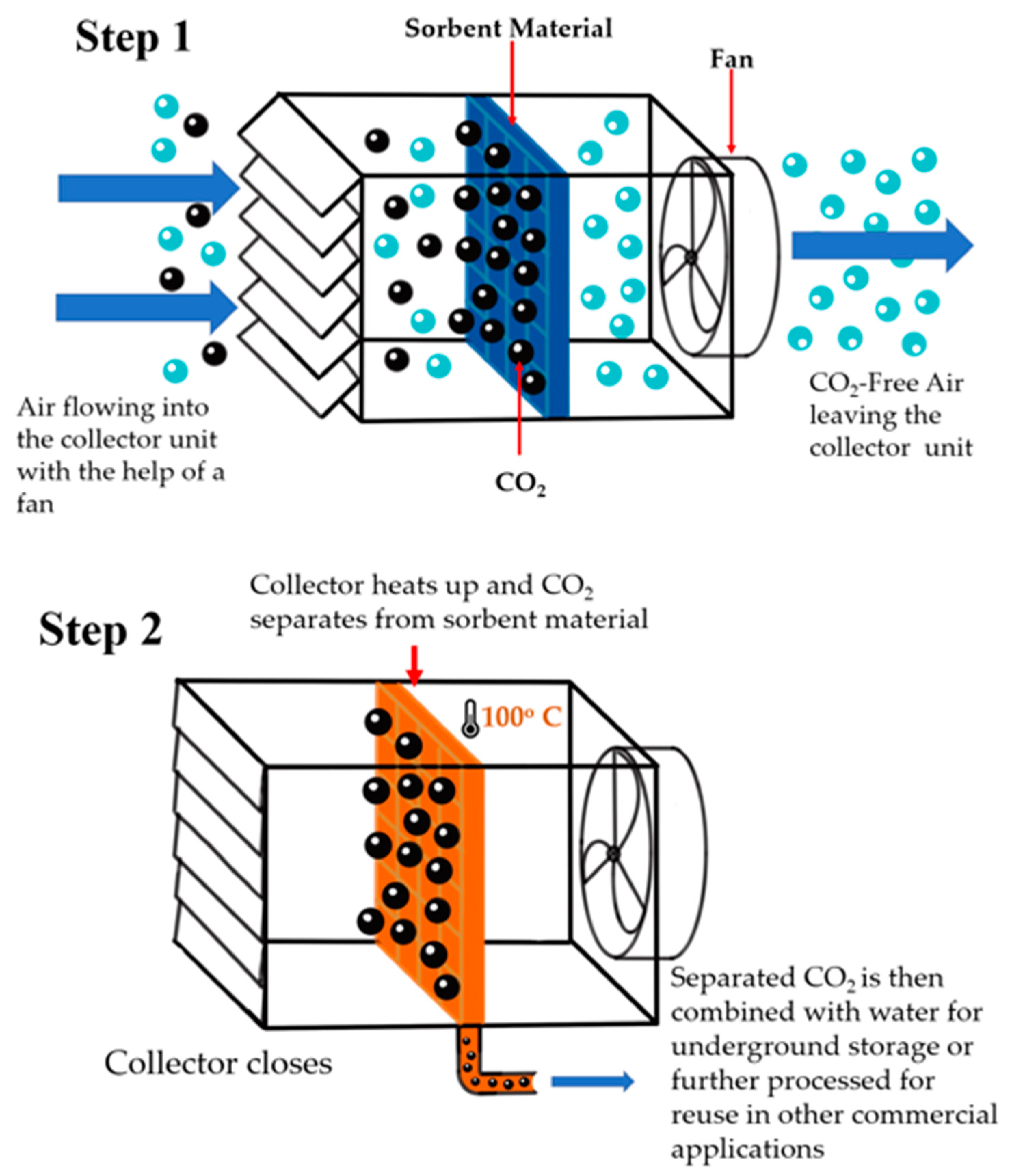 Step 1

Sorbent Material

Fan

Air flowing into the collector unit with the help of a fan

$CO_2$

$CO_2$-Free Air leaving the collector unit

Step 2

Collector heats up and $CO_2$ separates from sorbent material

100º C

Collector closes

Separated $CO_2$ is then combined with water for underground storage or further processed for reuse in other commercial applications