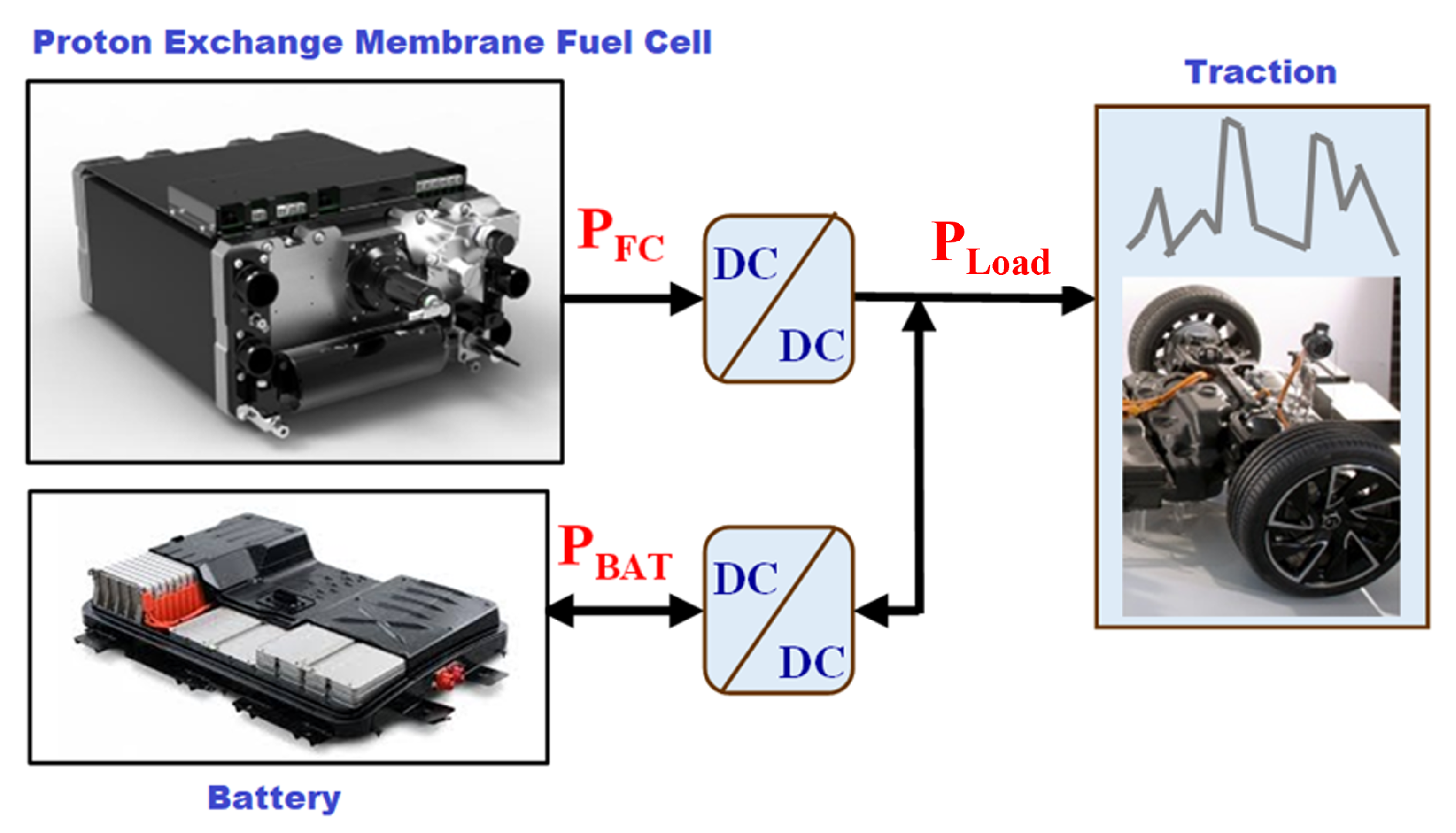 Proton Exchange Membrane Fuel Cell

Traction

$P_{FC}$

DC

DC

$P_{Load}$

$P_{BAT}$

DC

DC

Battery