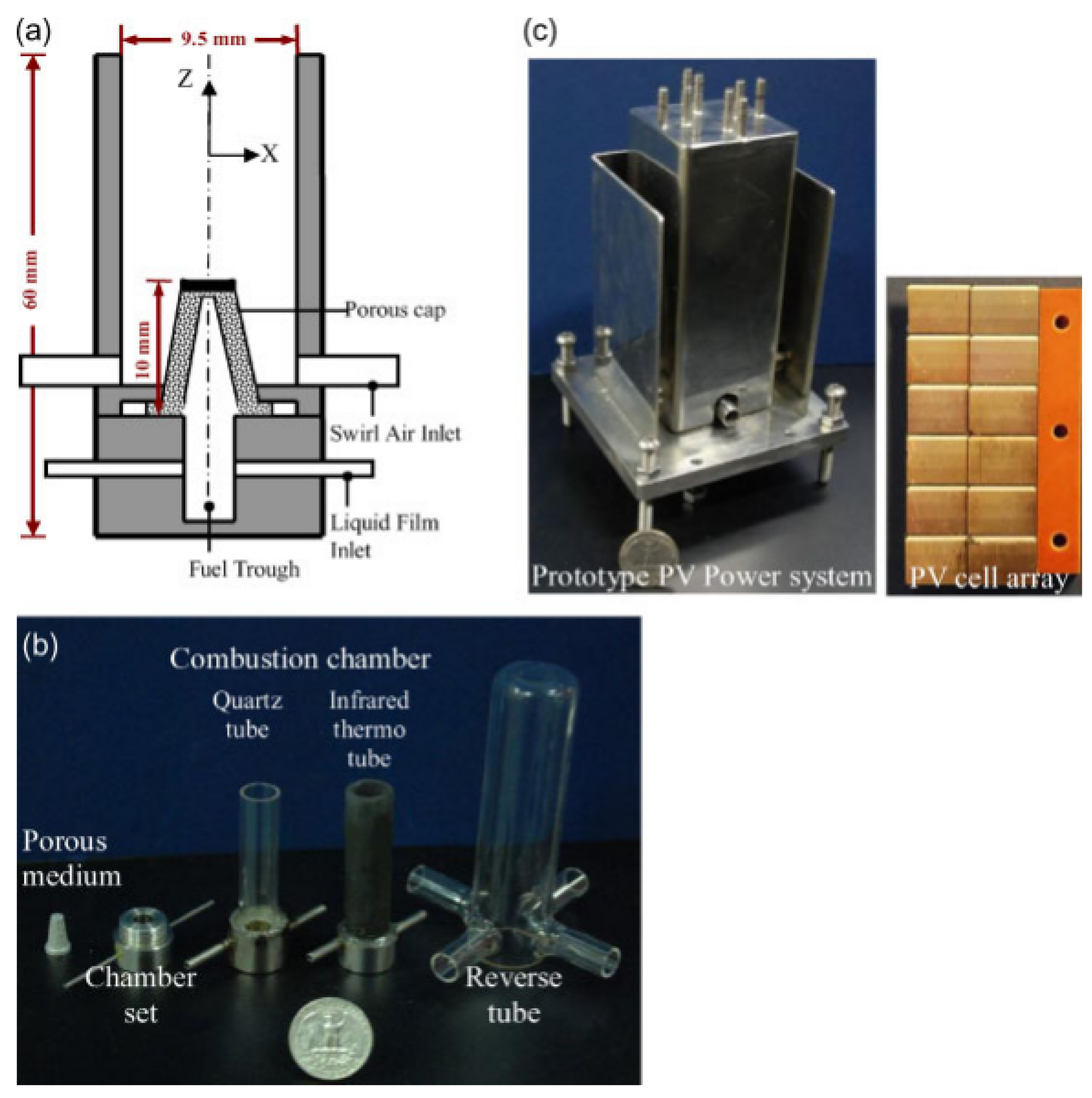 (a)

9.5 mm

Z

X

60 mm

10 mm

Porous cap

Swirl Air Inlet

Liquid Film Inlet

Fuel Trough

(c)

Prototype PV Power system

PV cell array

(b)

Combustion chamber

Quartz tube

Infrared thermo tube

Porous medium

Chamber set

Reverse tube