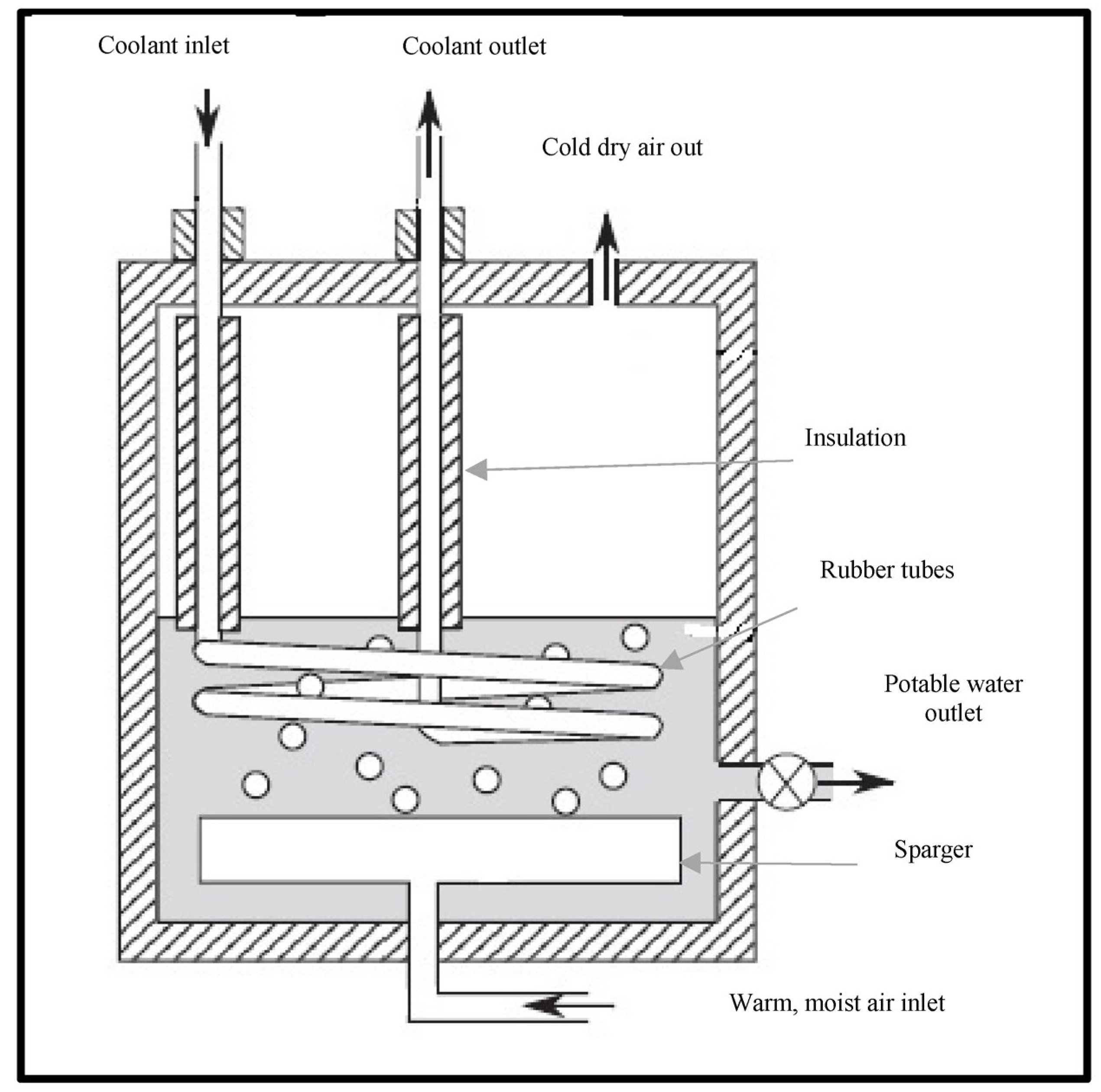 Coolant inlet

Coolant outlet

Cold dry air out

Insulation

Rubber tubes

Potable water outlet

Sparger

Warm, moist air inlet