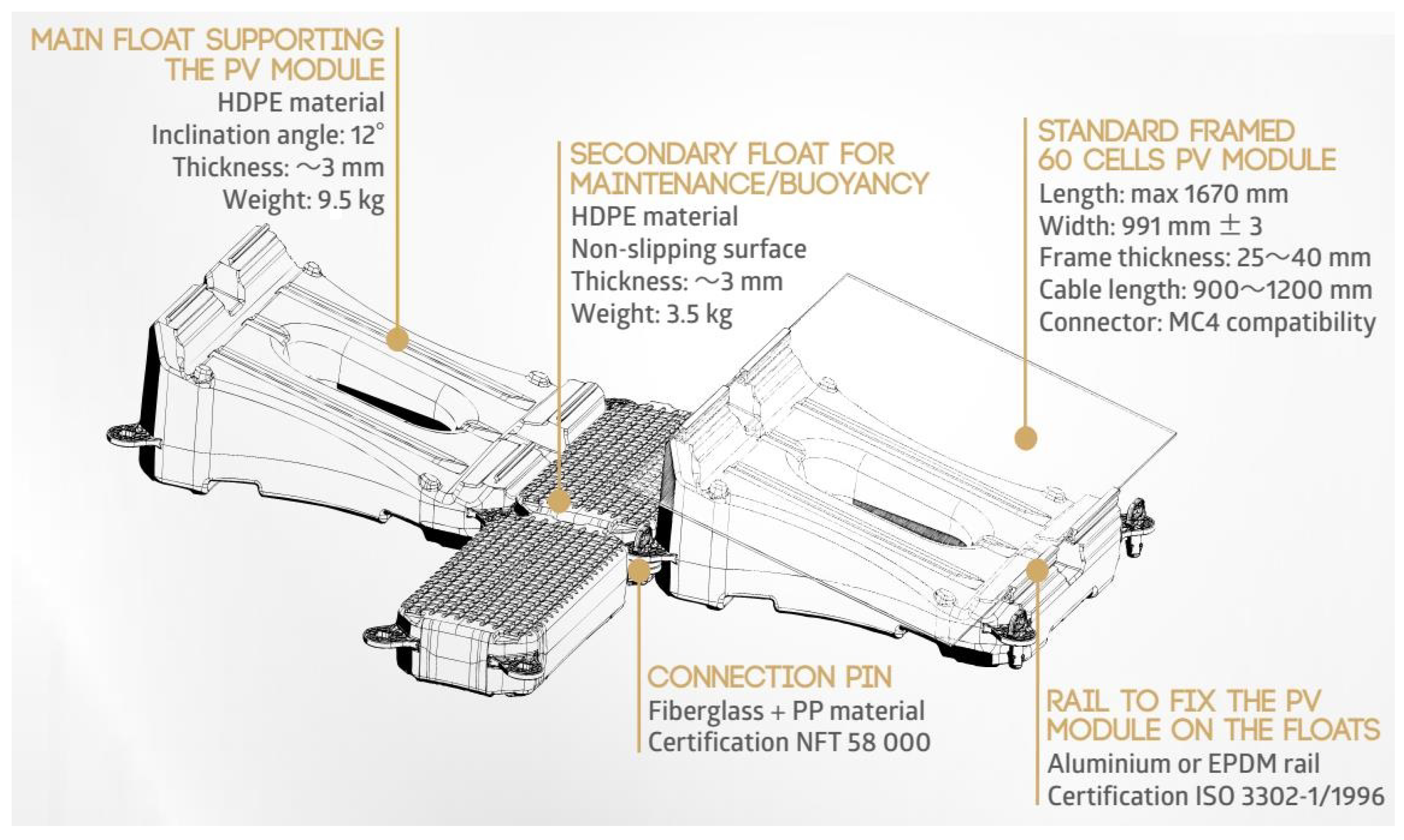 MAIN FLOAT SUPPORTING THE PV MODULE
HDPE material
Inclination angle: 12°
Thickness: ~3 mm
Weight: 9.5 kg

SECONDARY FLOAT FOR MAINTENANCE/BUOYANCY
HDPE material
Non-slipping surface
Thickness: ~3 mm
Weight: 3.5 kg

STANDARD FRAMED 60 CELLS PV MODULE
Length: max 1670 mm
Width: 991 mm ± 3
Frame thickness: 25~40 mm
Cable length: 900~1200 mm
Connector: MC4 compatibility

CONNECTION PIN
Fiberglass + PP material
Certification NFT 58 000

RAIL TO FIX THE PV MODULE ON THE FLOATS
Aluminium or EPDM rail
Certification ISO 3302-1/1996