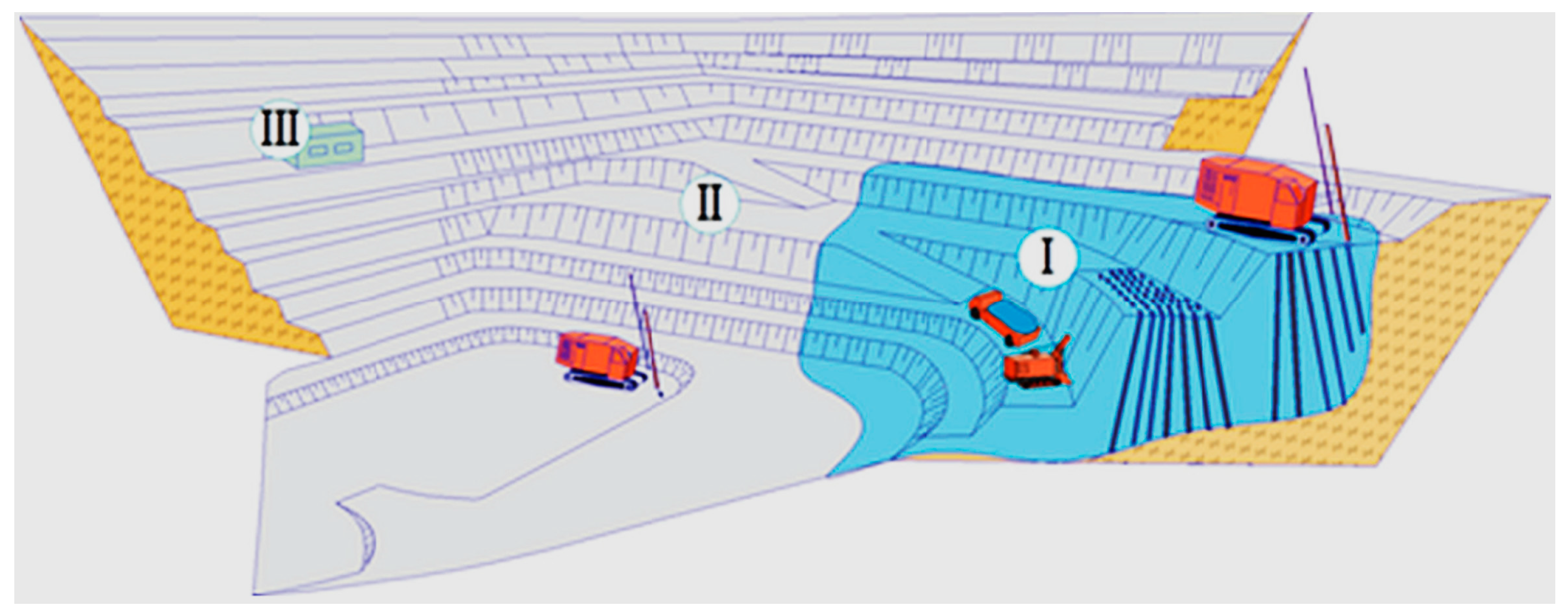 III
II
I